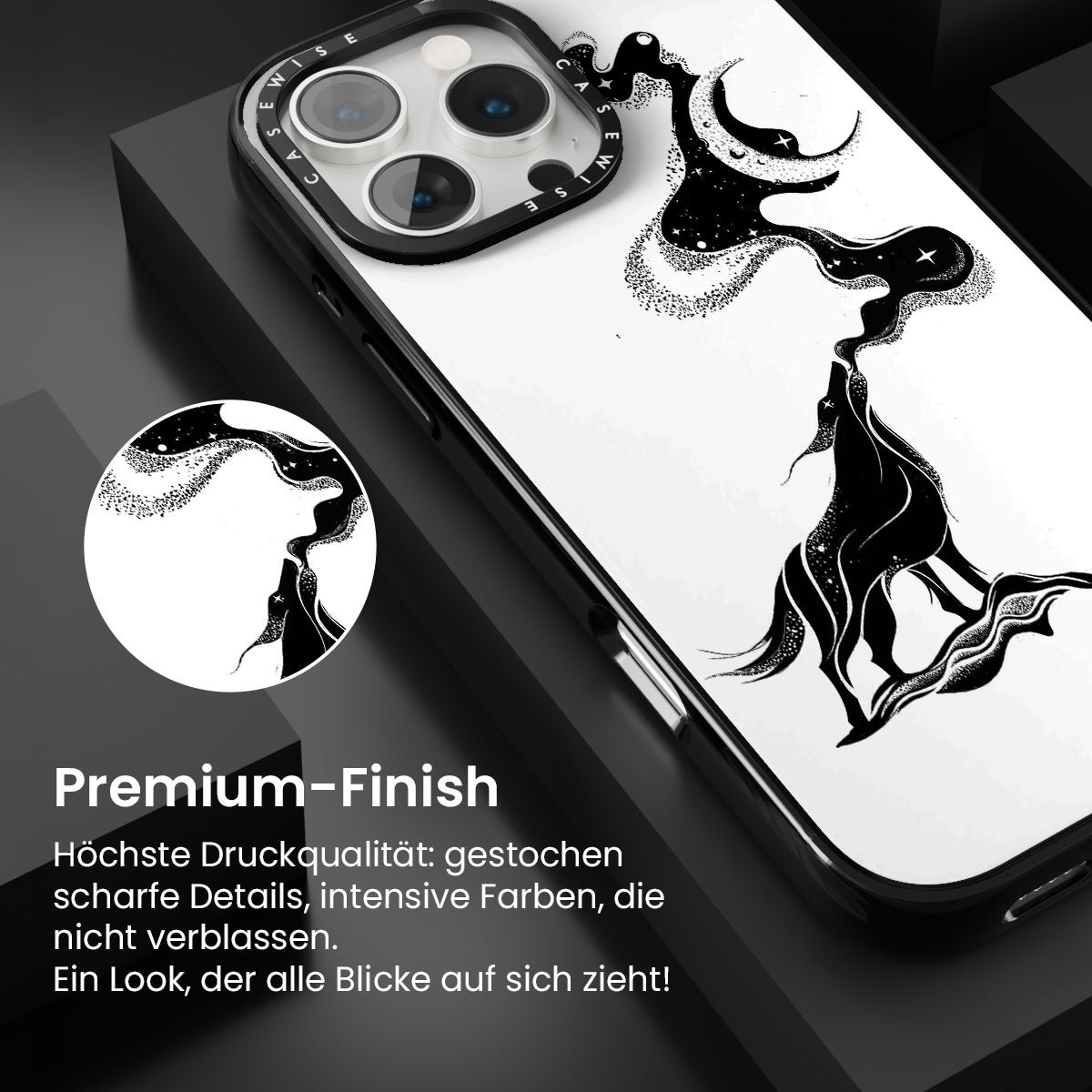 CASEWISE CASEWISE

Premium-Finish

Höchste Druckqualität: gestochen scharfe Details, intensive Farben, die nicht verblassen.
Ein Look, der alle Blicke auf sich zieht!