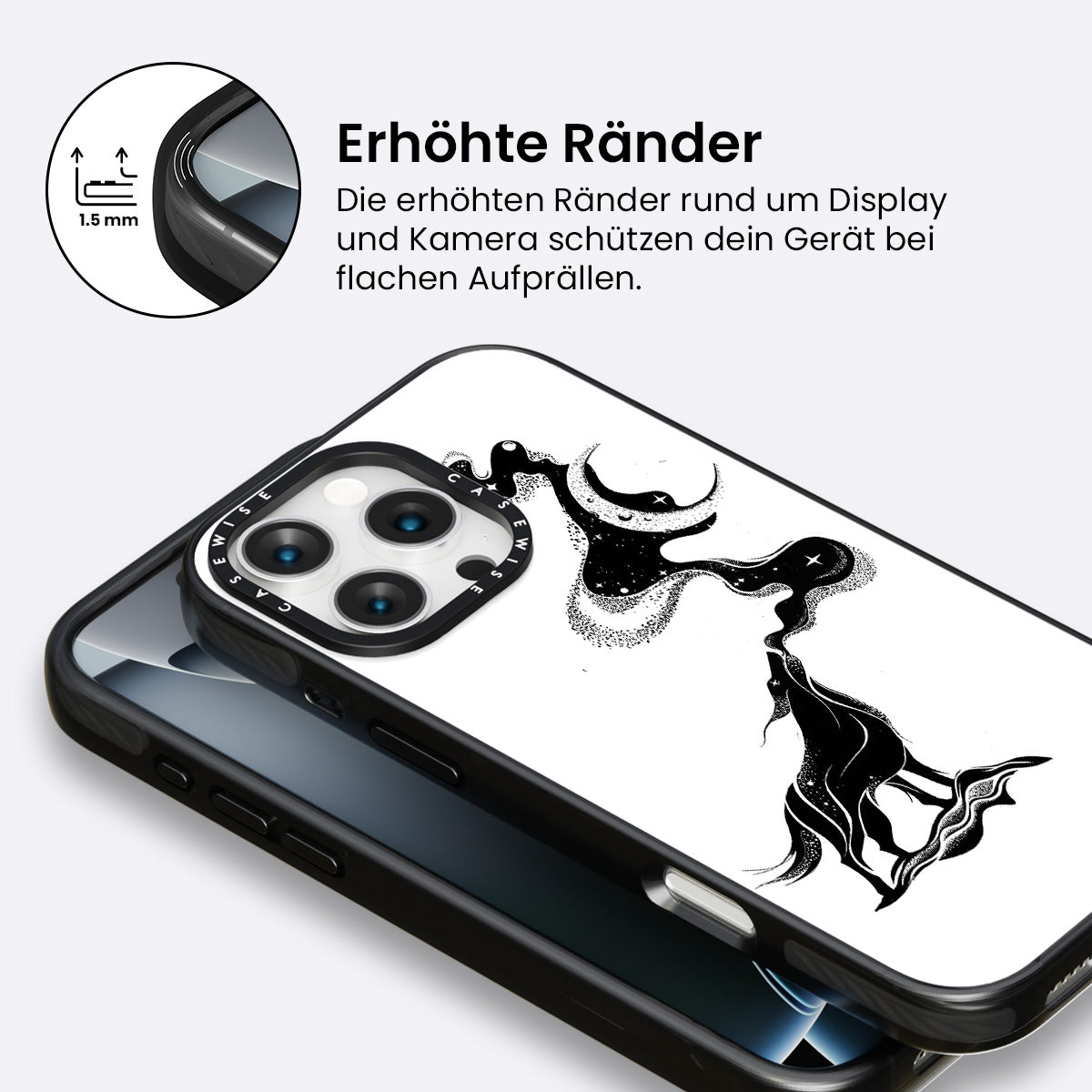 1.5 mm

Erhöhte Ränder

Die erhöhten Ränder rund um Display und Kamera schützen dein Gerät bei flachen Aufprällen.

CASEWISE CASEWISE