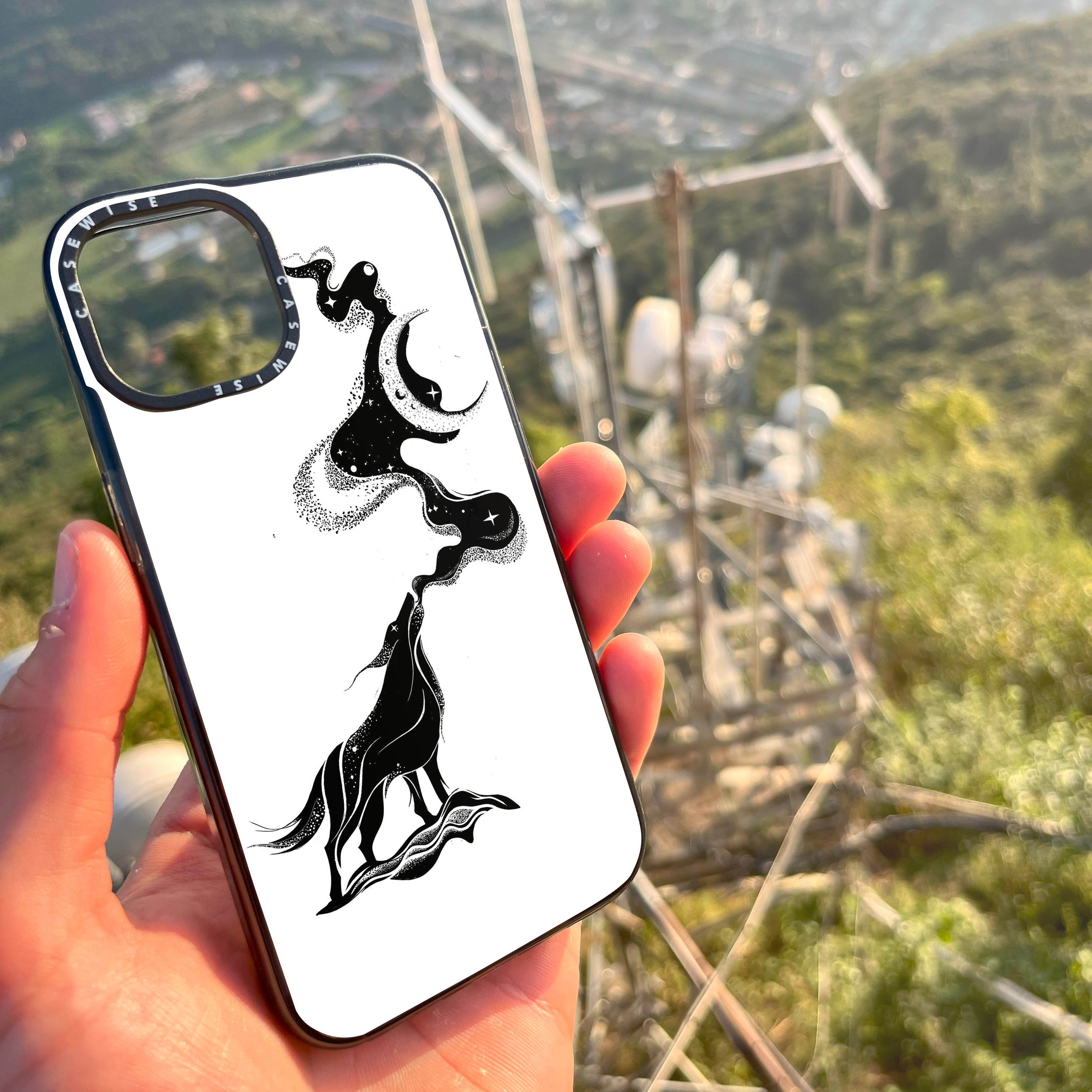 CASEWISE CASEWISE