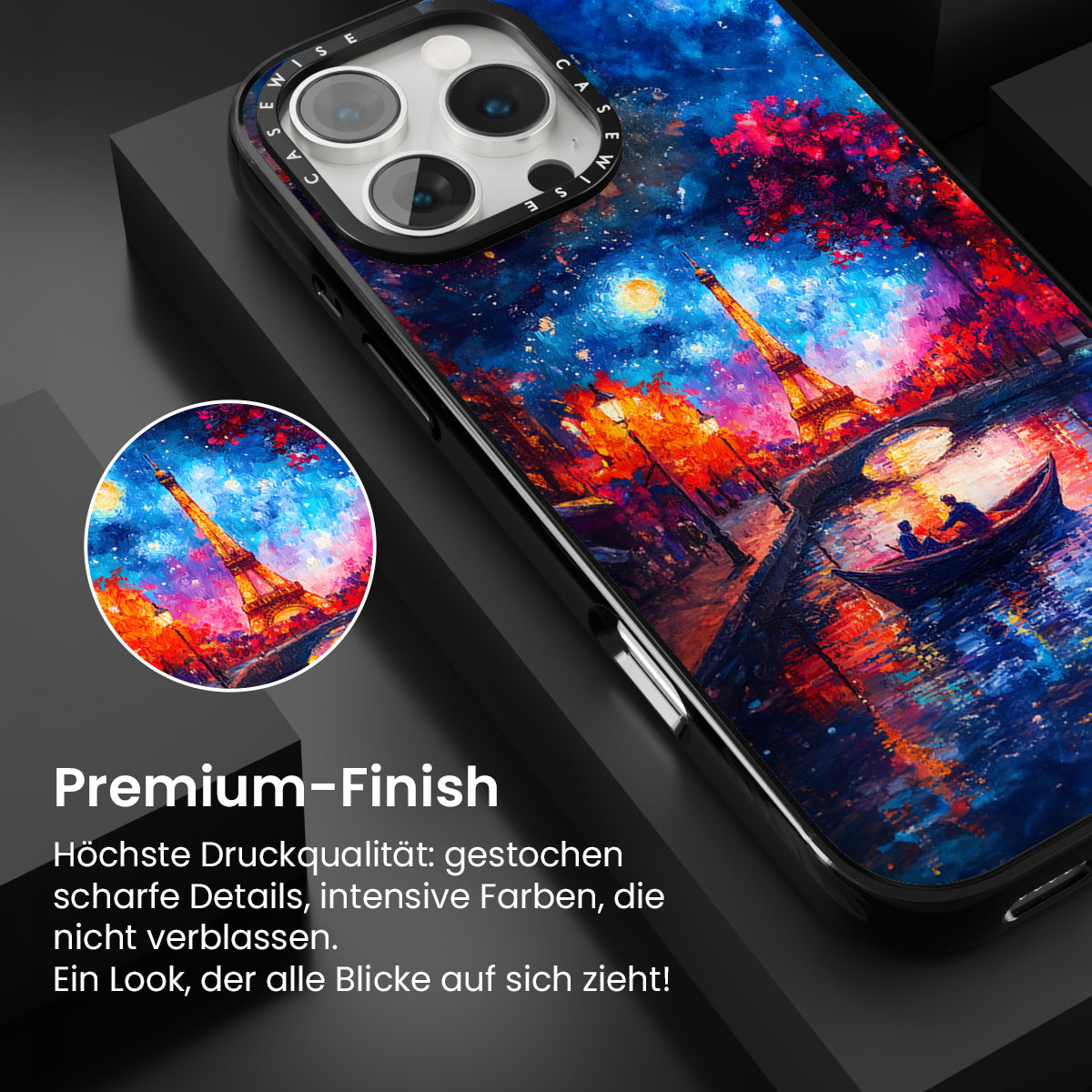 CASEWISE
CASEWISE

Premium-Finish

Höchste Druckqualität: gestochen scharfe Details, intensive Farben, die nicht verblassen.
Ein Look, der alle Blicke auf sich zieht!