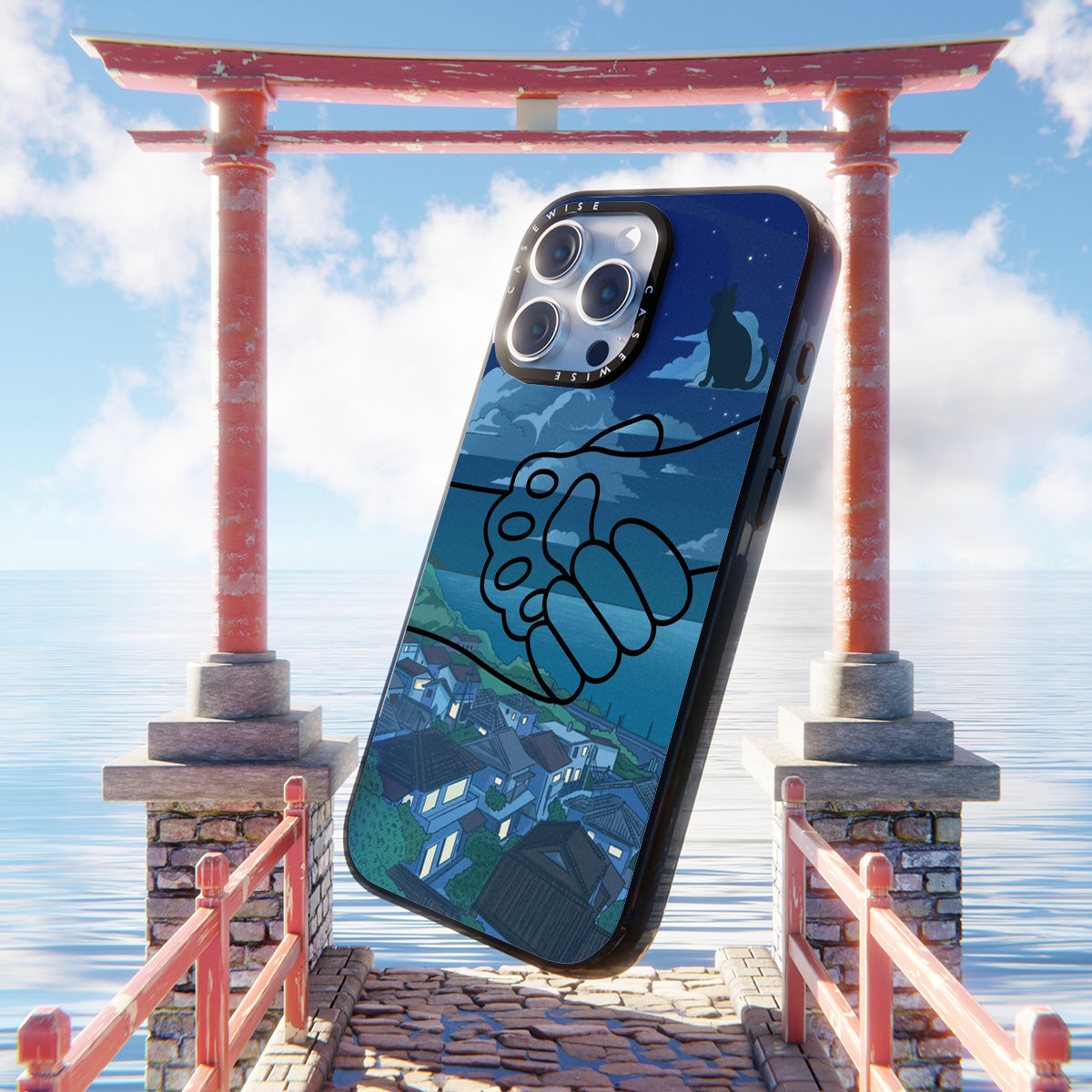 CASEWISE CASEWISE