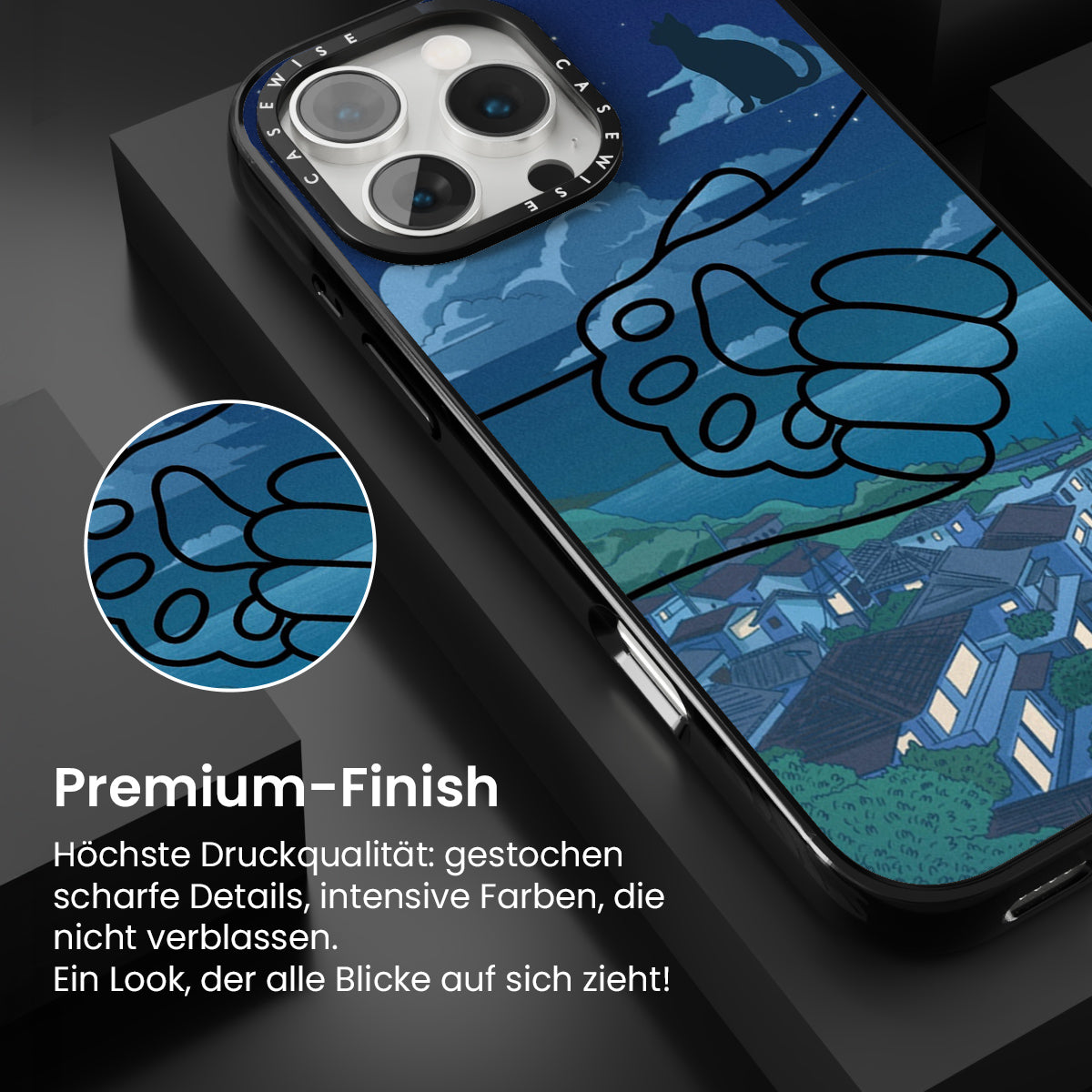 CASEWISE CASEWISE

Premium-Finish

Höchste Druckqualität: gestochen scharfe Details, intensive Farben, die nicht verblassen.
Ein Look, der alle Blicke auf sich zieht!