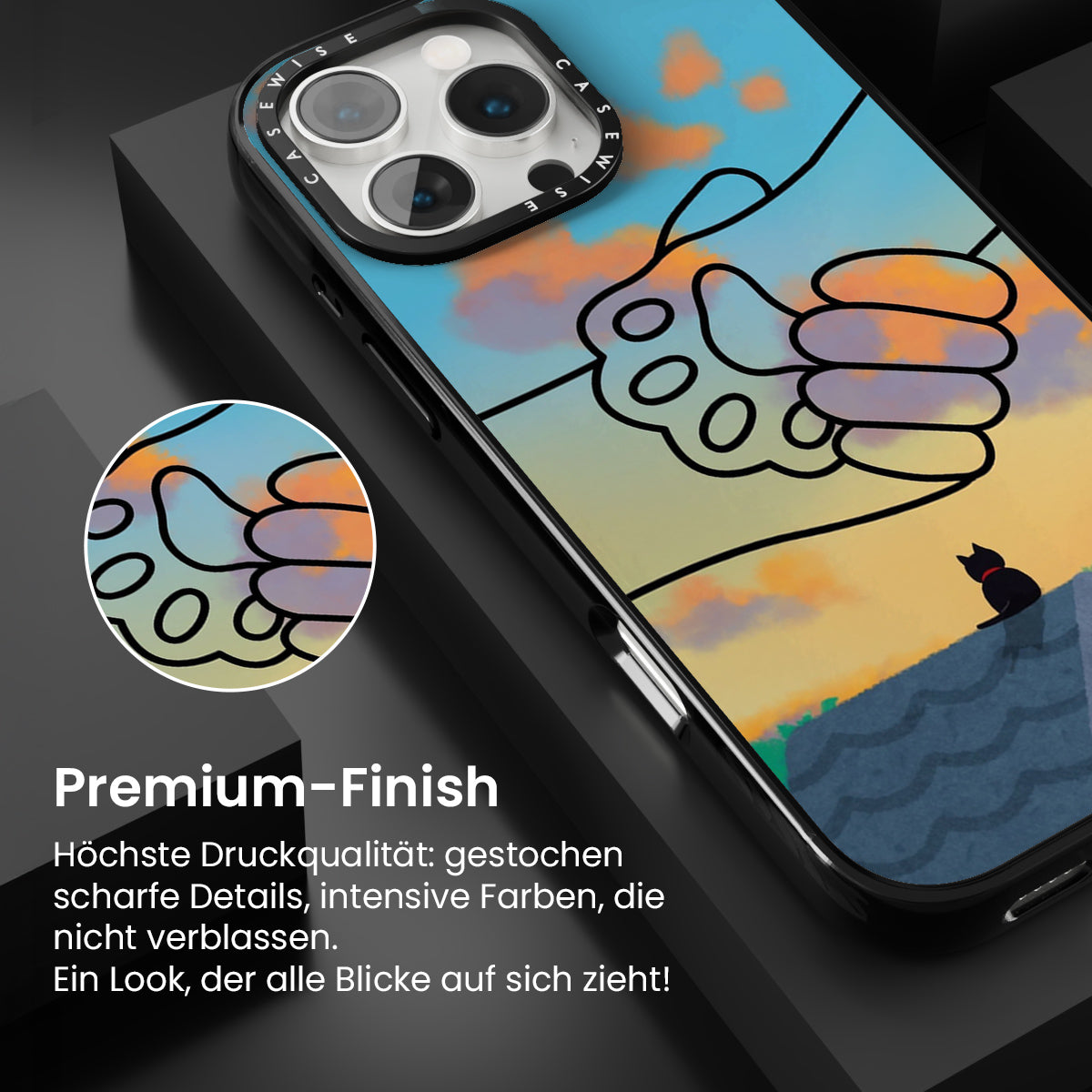 CASEWISE CASEWISE

Premium-Finish

Höchste Druckqualität: gestochen scharfe Details, intensive Farben, die nicht verblassen.
Ein Look, der alle Blicke auf sich zieht!