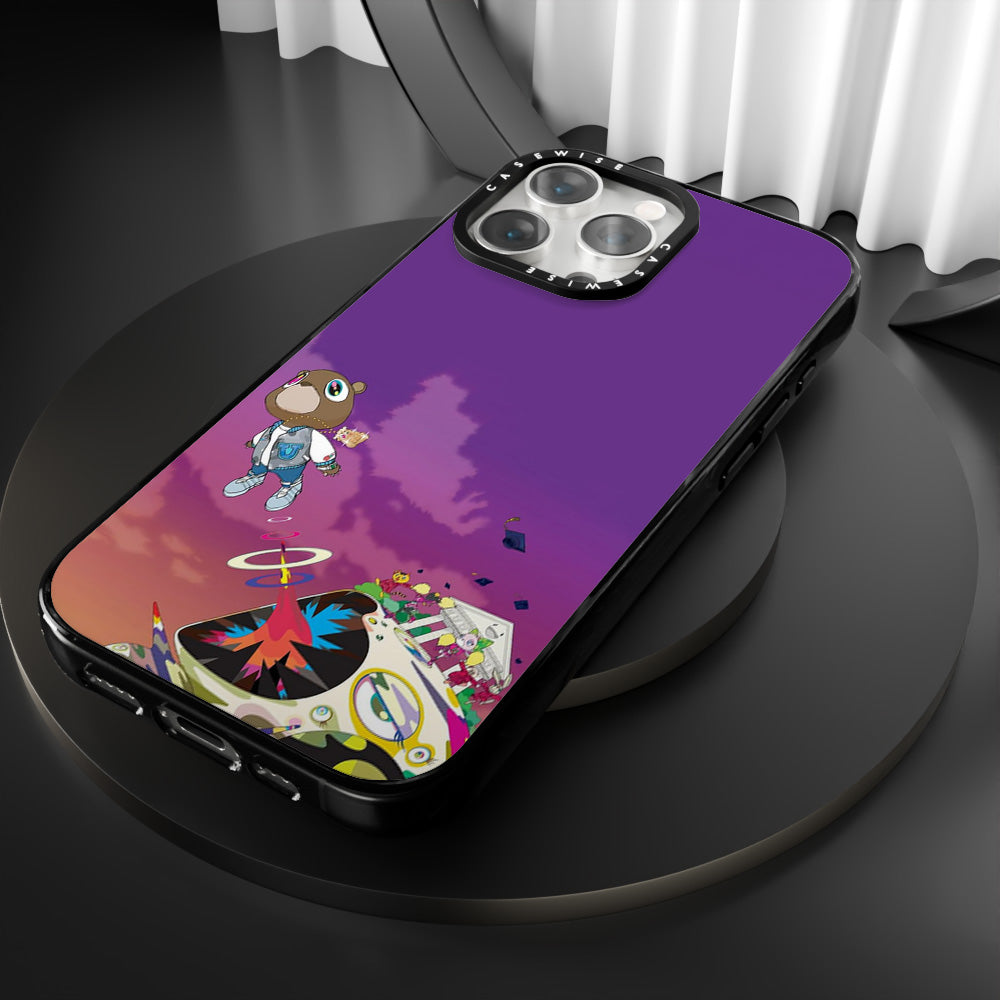 CASEWISE
CASEWISE