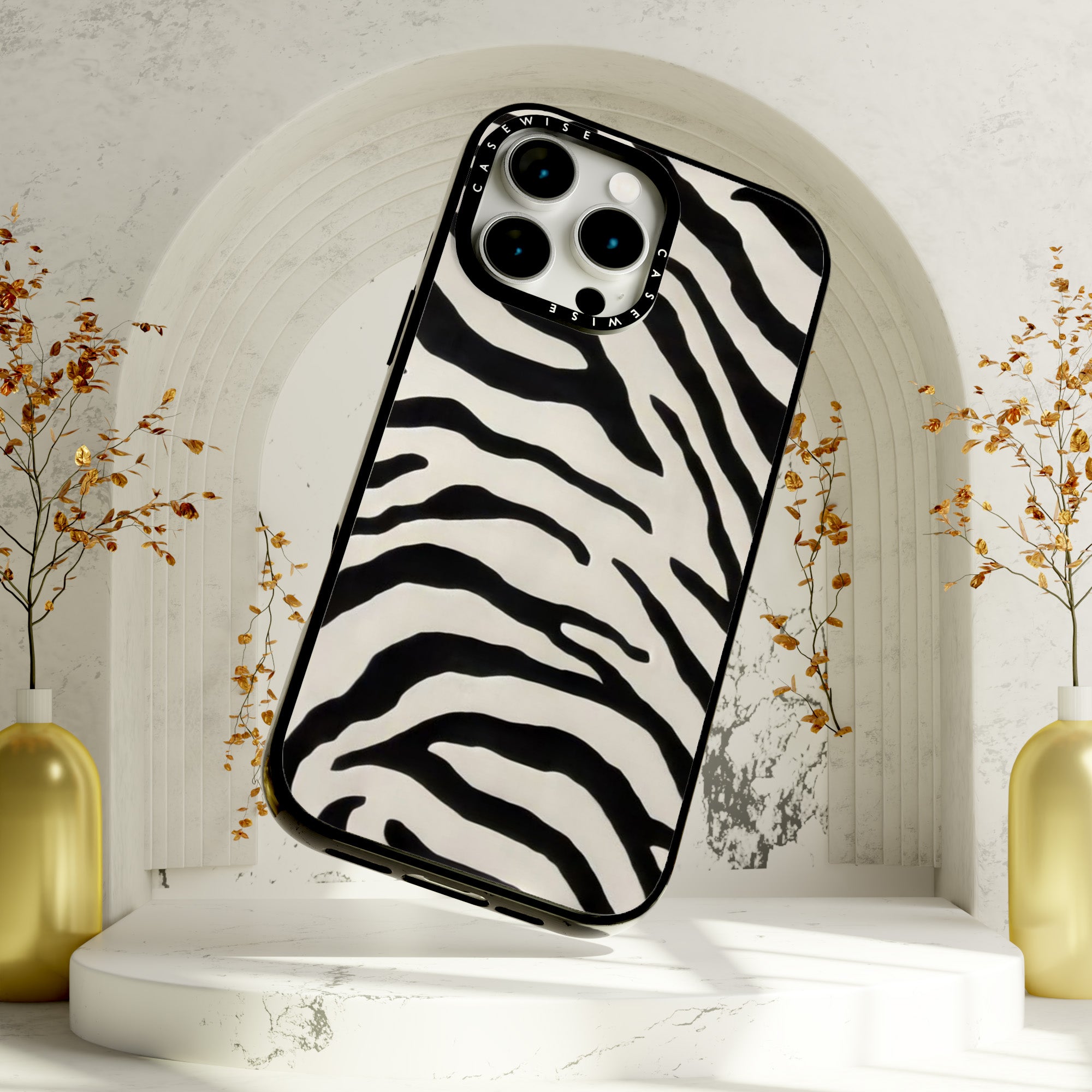 CASEWISE
CASEWISE