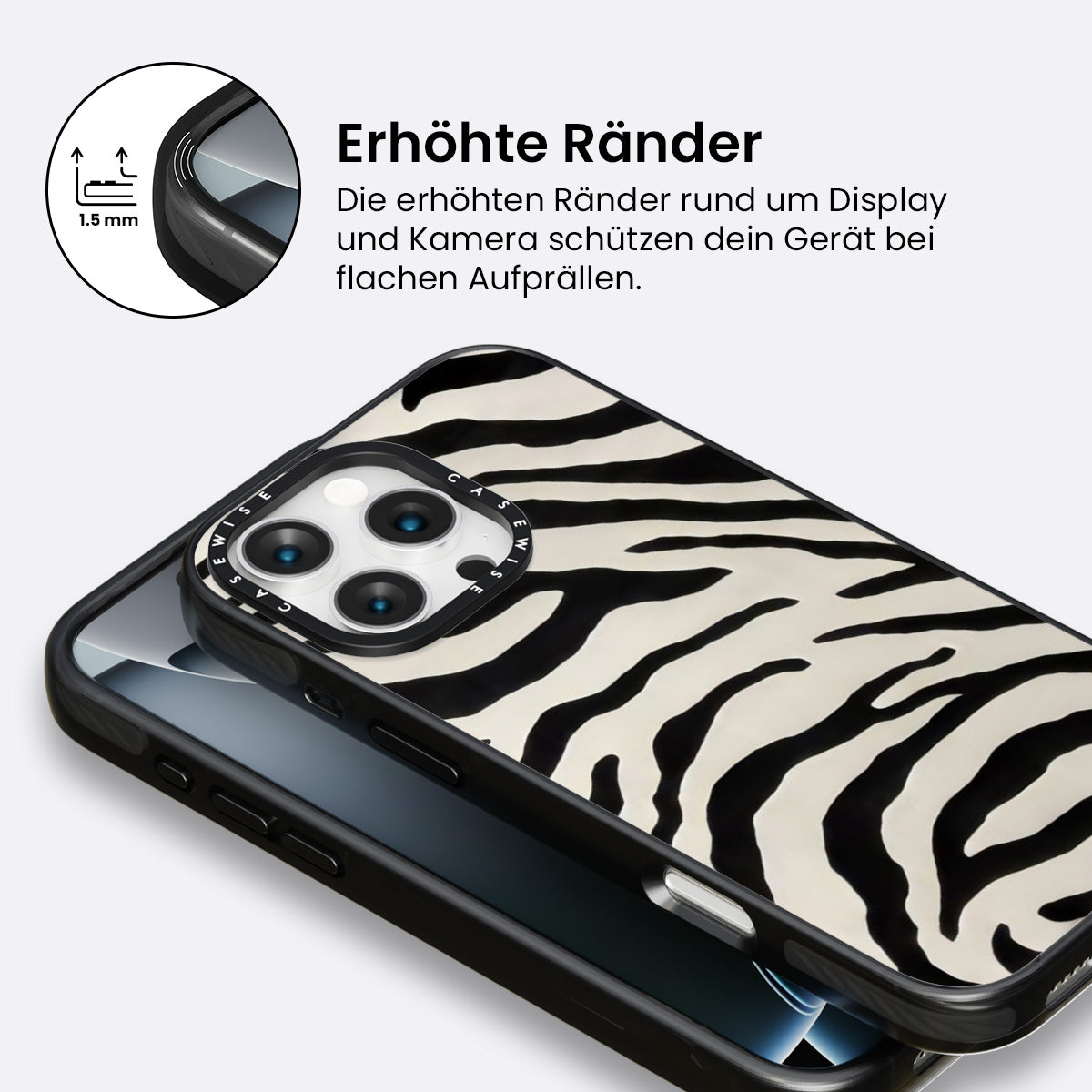 1.5 mm

Erhöhte Ränder

Die erhöhten Ränder rund um Display und Kamera schützen dein Gerät bei flachen Aufprällen.

CASEWISE CASEWISE