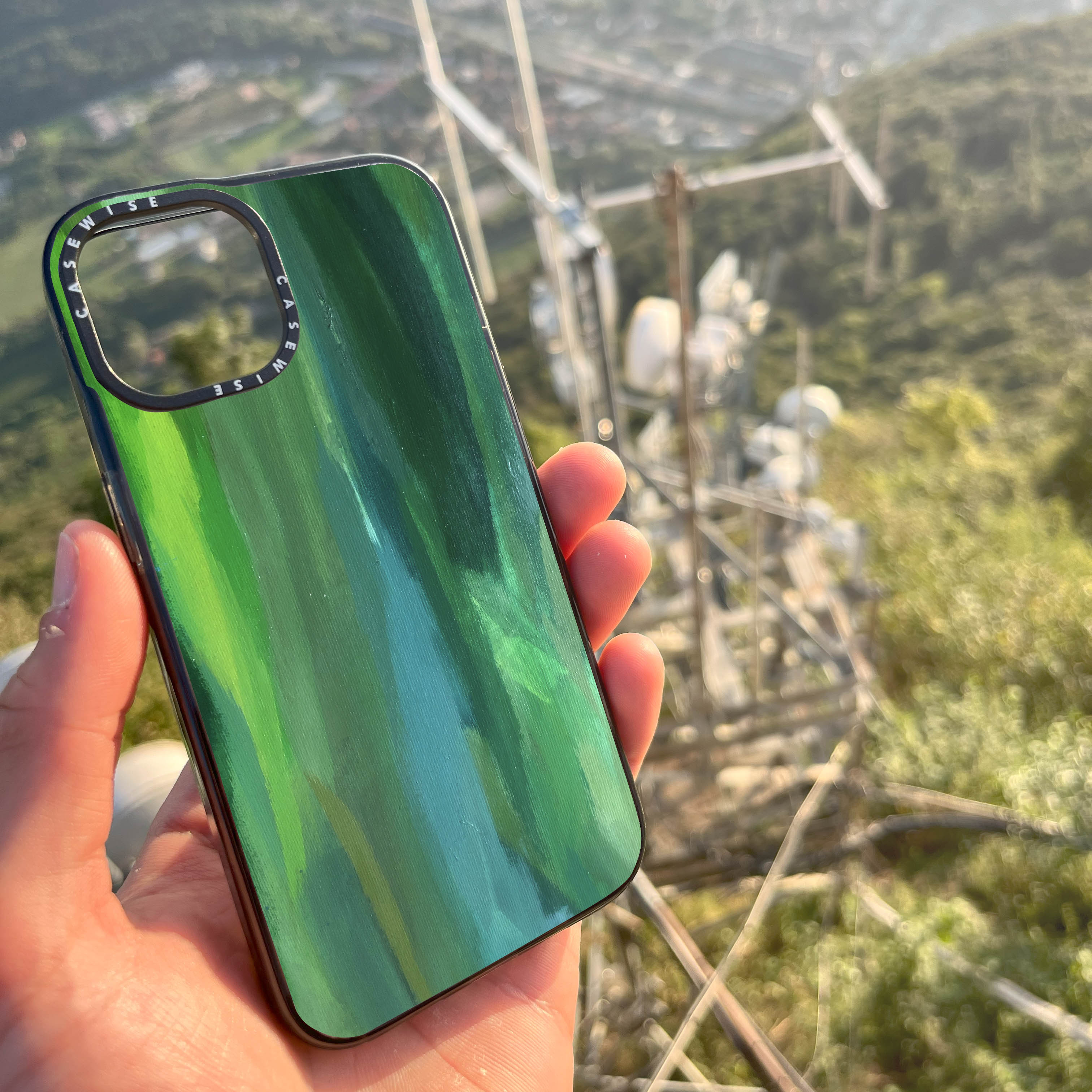 CASEWISE CASEWISE