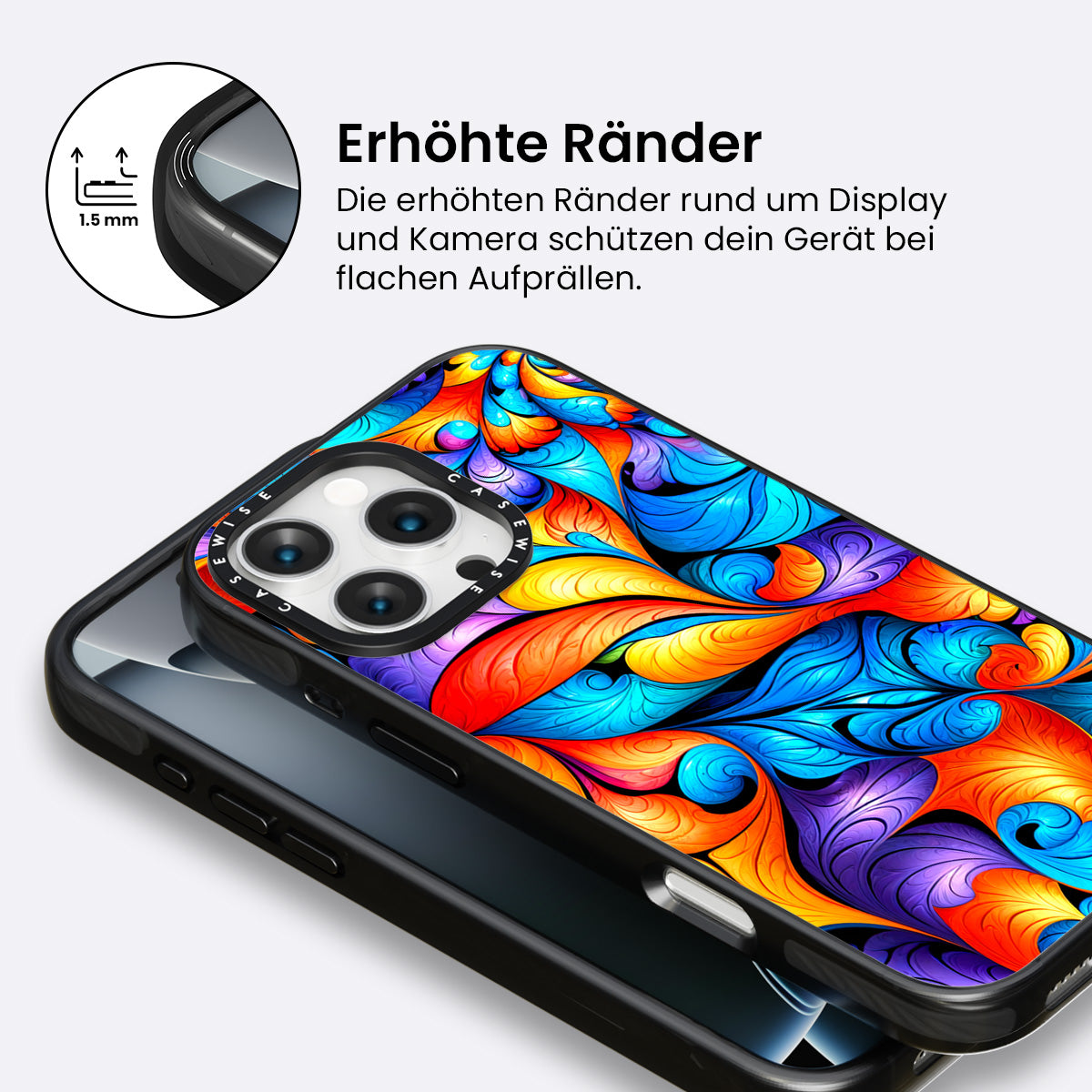 1.5 mm

Erhöhte Ränder

Die erhöhten Ränder rund um Display und Kamera schützen dein Gerät bei flachen Aufprällen.

CASEWISE CASEWISE