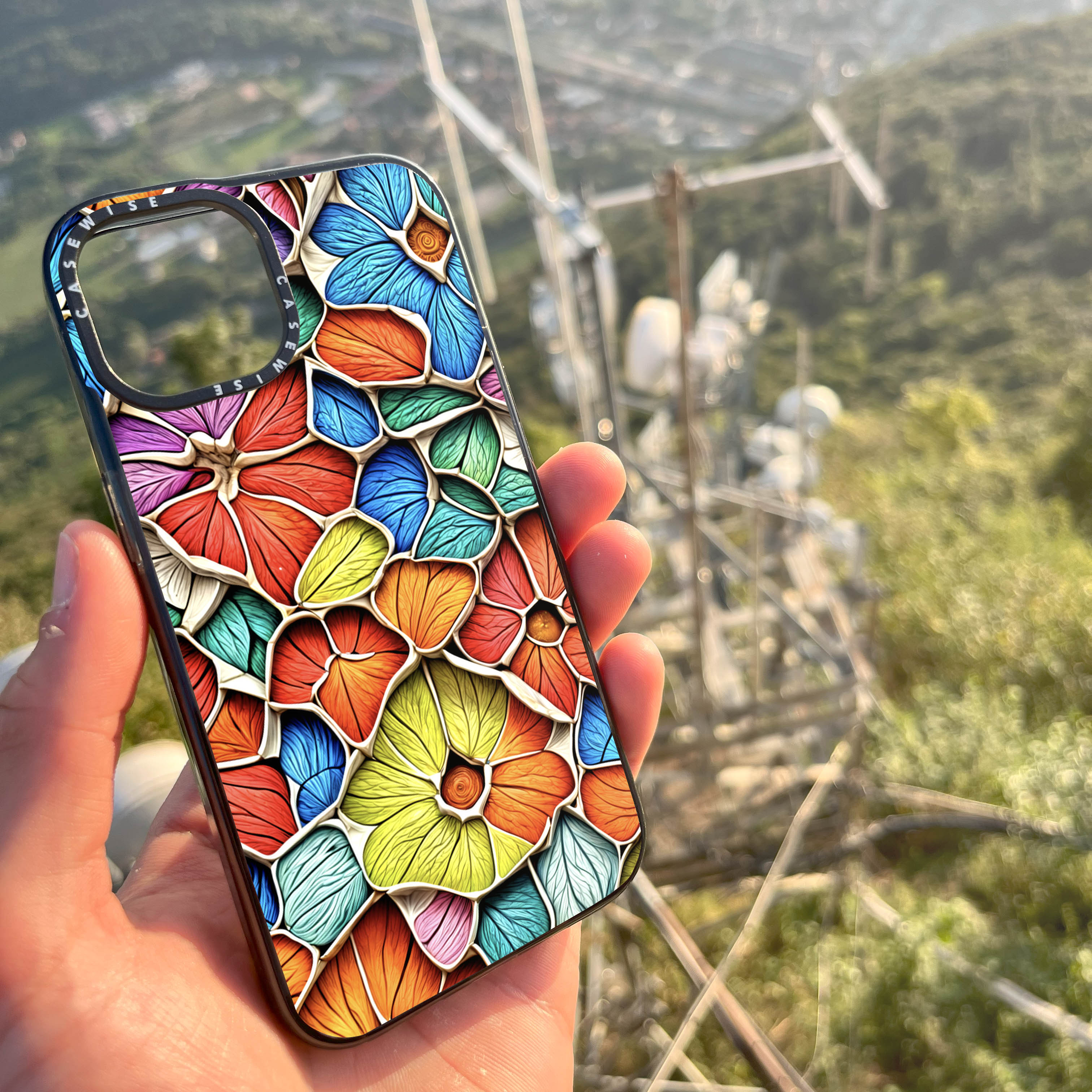 CASEWISE CASEWISE