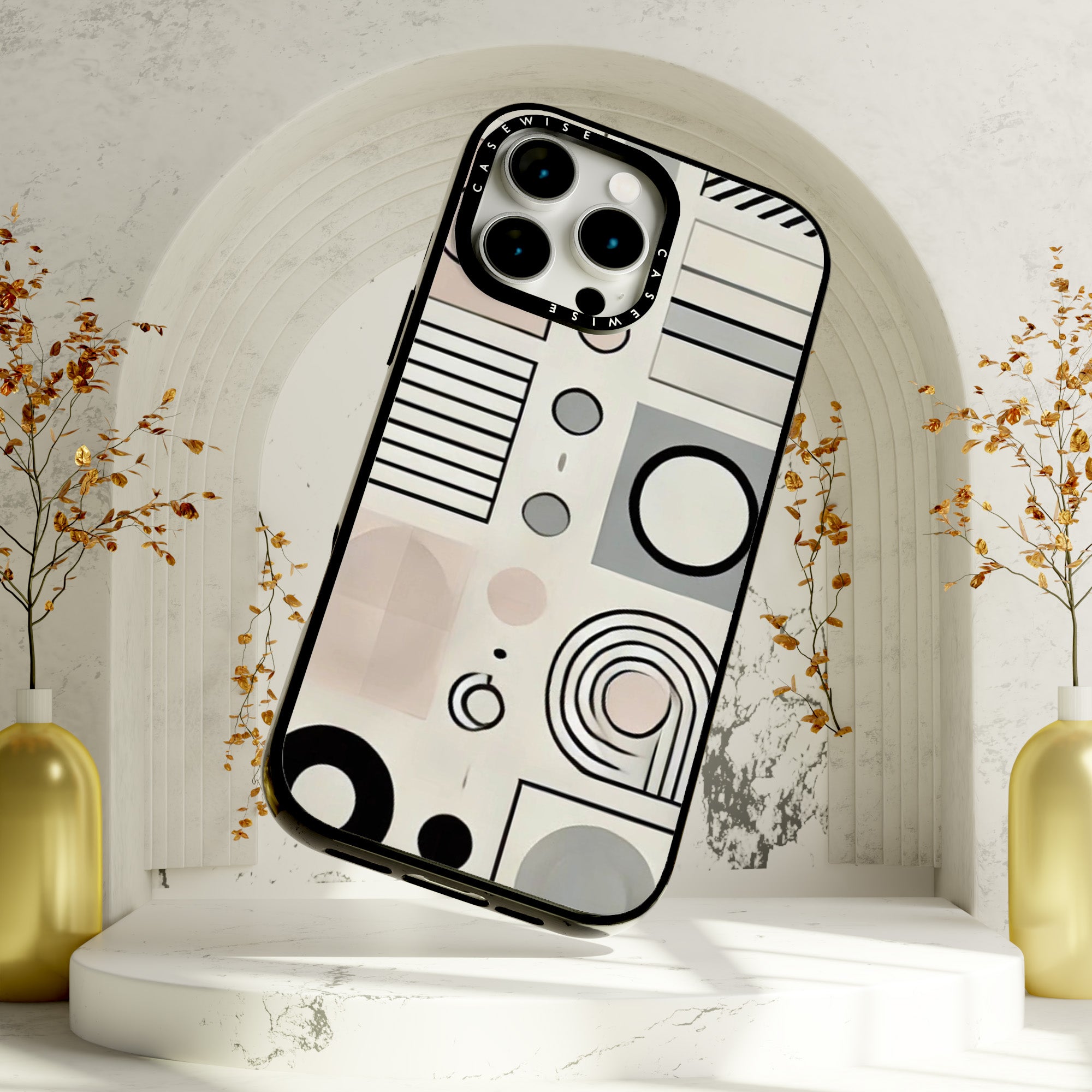 CASEWISE
CASEWISE