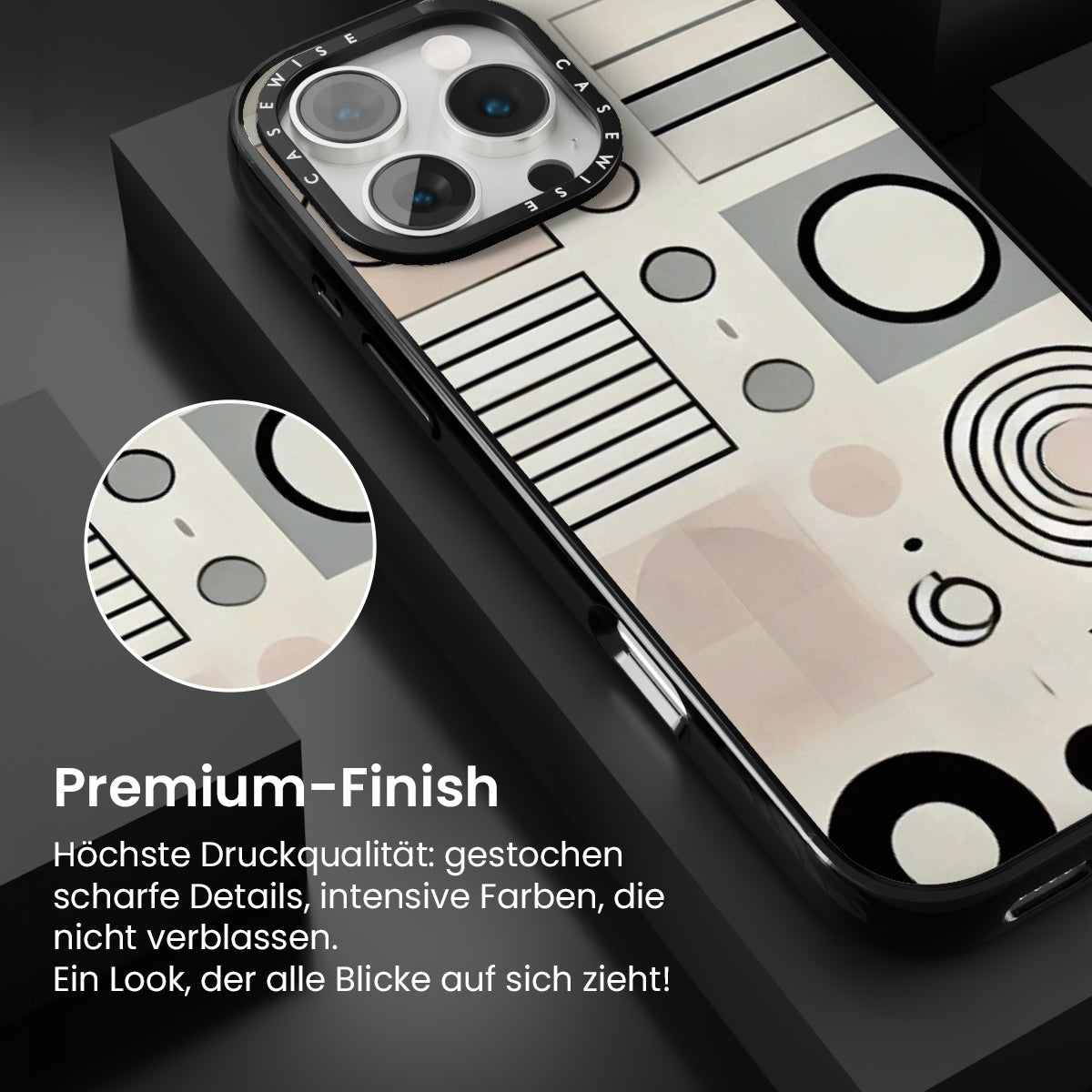 CASEWISE CASEWISE

Premium-Finish

Höchste Druckqualität: gestochen scharfe Details, intensive Farben, die nicht verblassen.
Ein Look, der alle Blicke auf sich zieht!