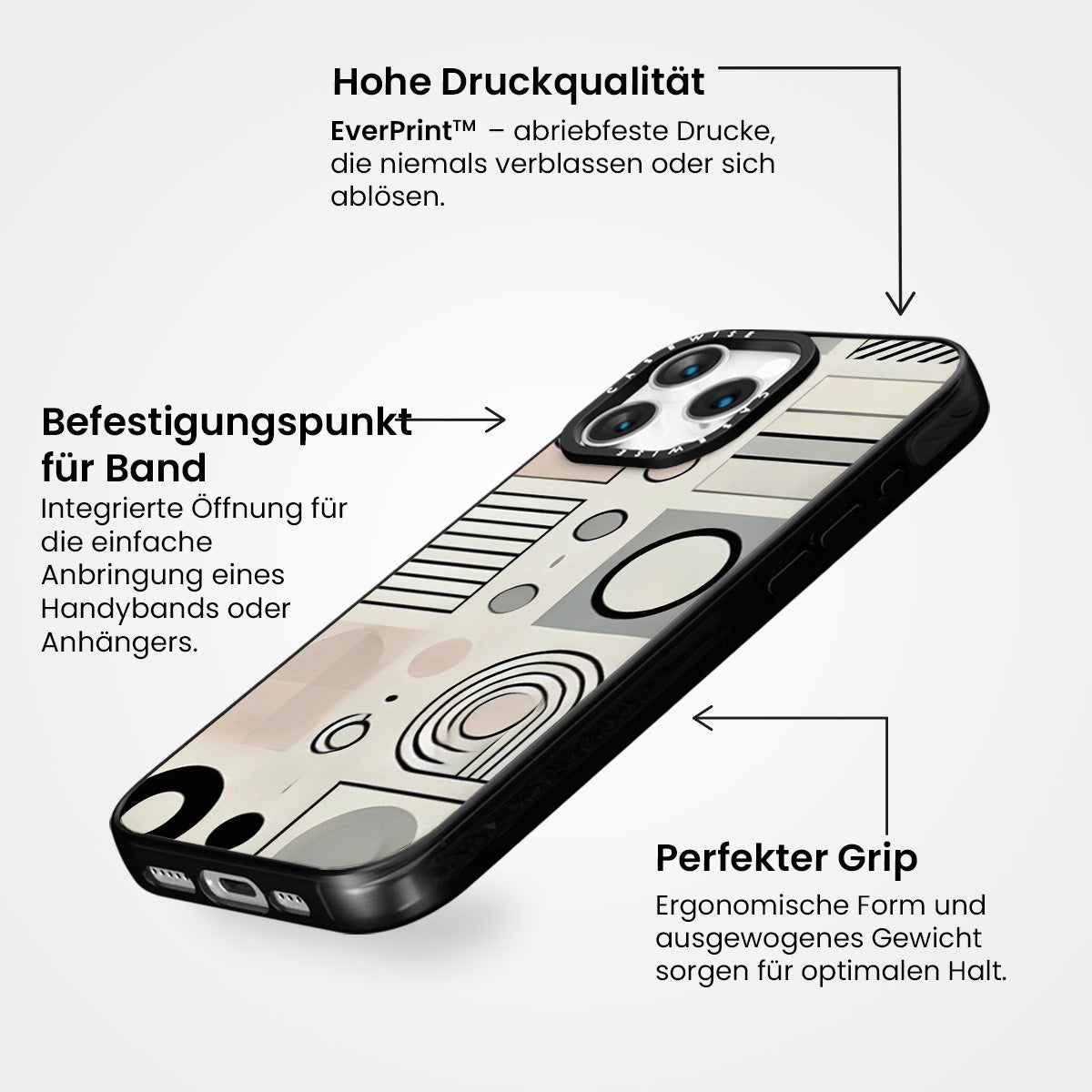 Hohe Druckqualität

EverPrint™ – abriebfeste Drucke, die niemals verblassen oder sich ablösen.

Befestigungspunkt für Band

Integrierte Öffnung für die einfache Anbringung eines Handybands oder Anhängers.

CASEWISE

CASEWISE

Perfekter Grip

Ergonomische Form und ausgewogenes Gewicht sorgen für optimalen Halt.