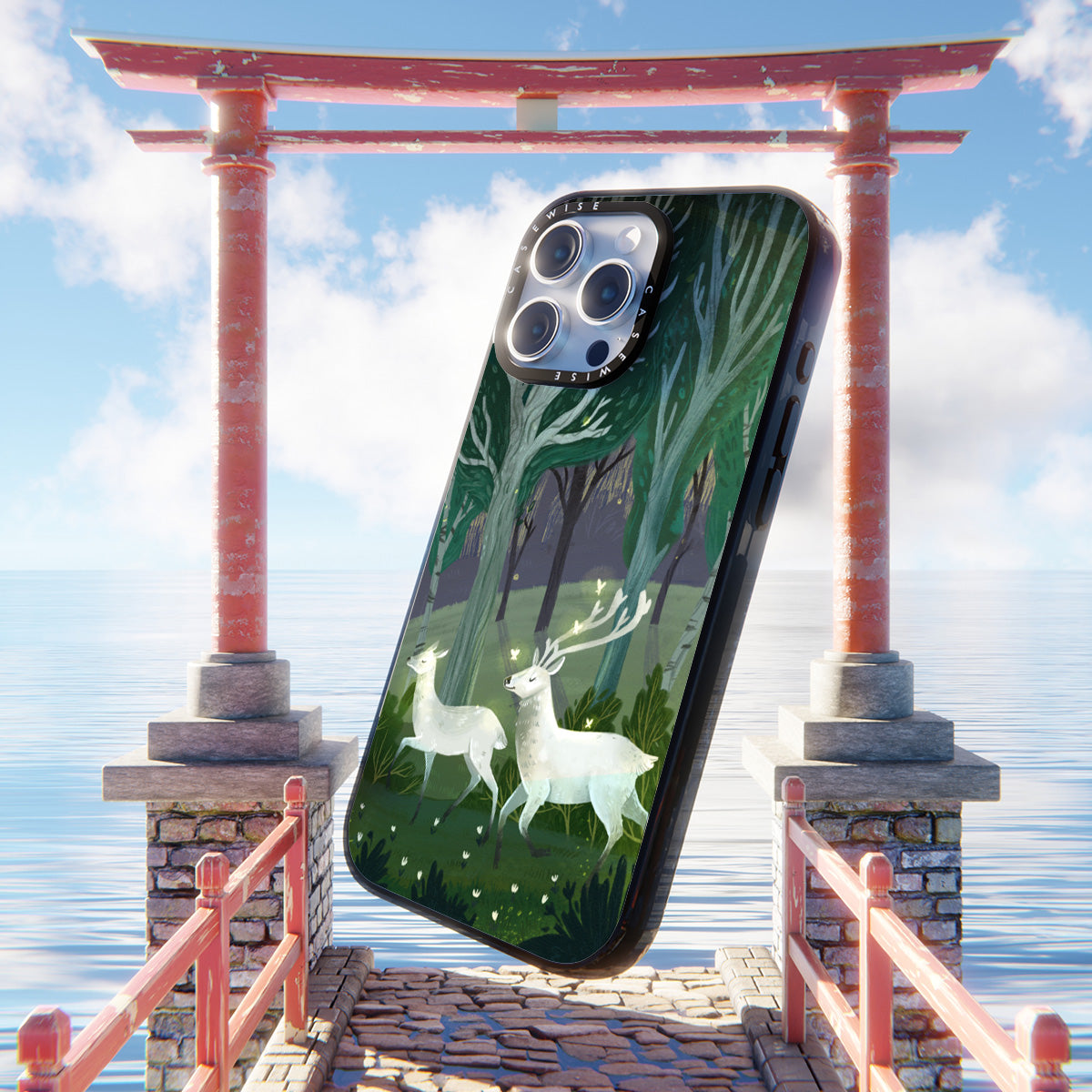 CASEWISE CASEWISE