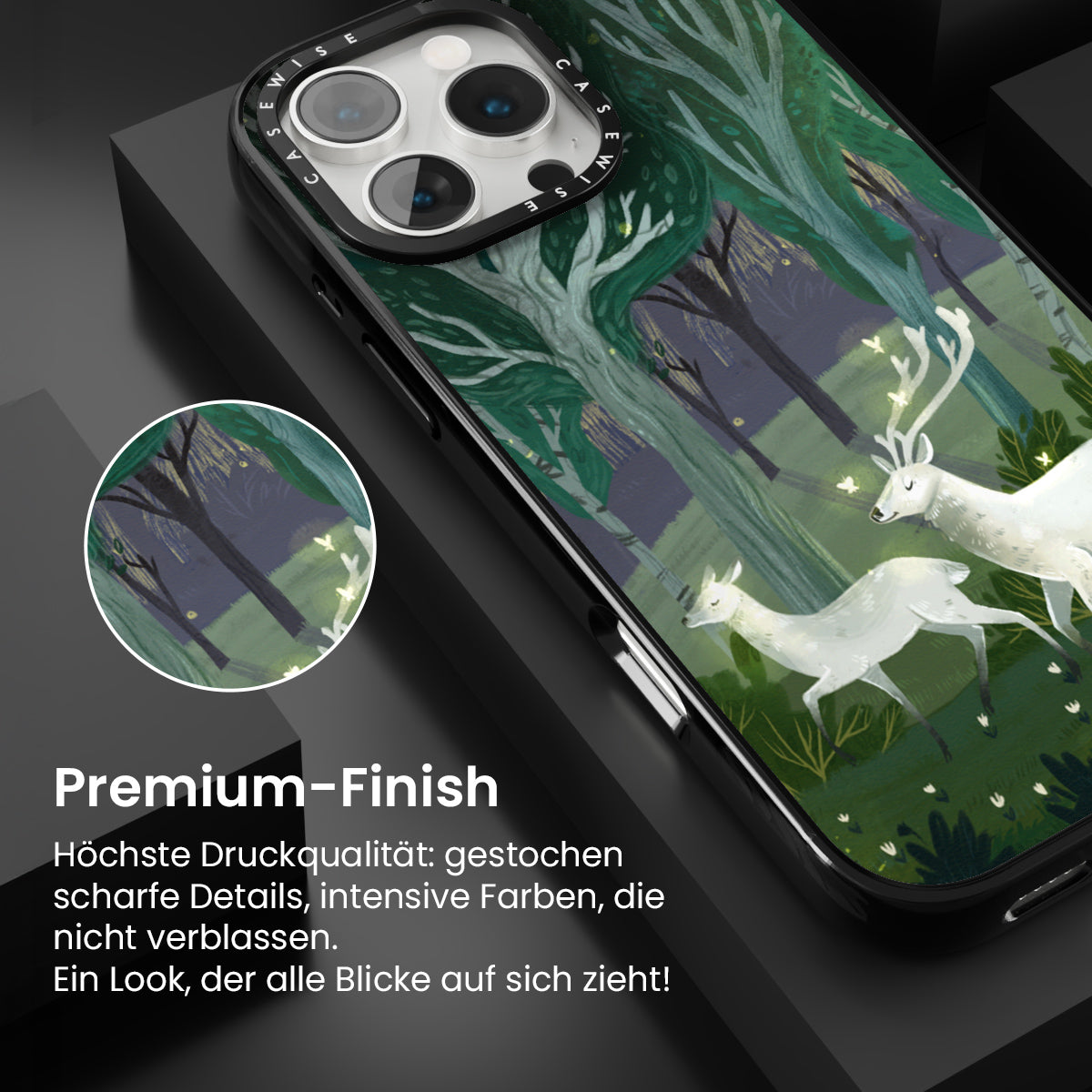 CASEWISE CASEWISE

Premium-Finish

Höchste Druckqualität: gestochen scharfe Details, intensive Farben, die nicht verblassen.
Ein Look, der alle Blicke auf sich zieht!