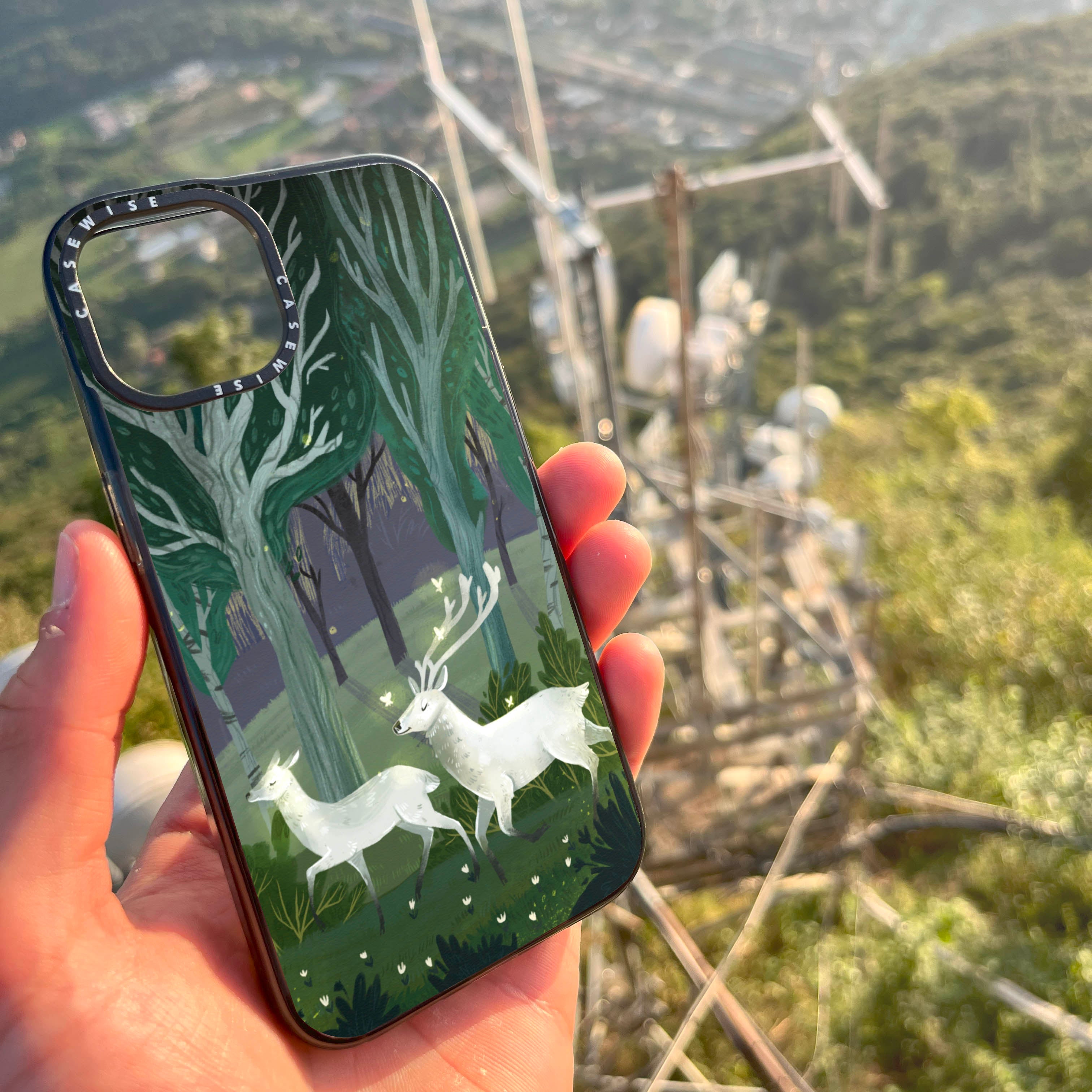 CASEWISE CASEWISE