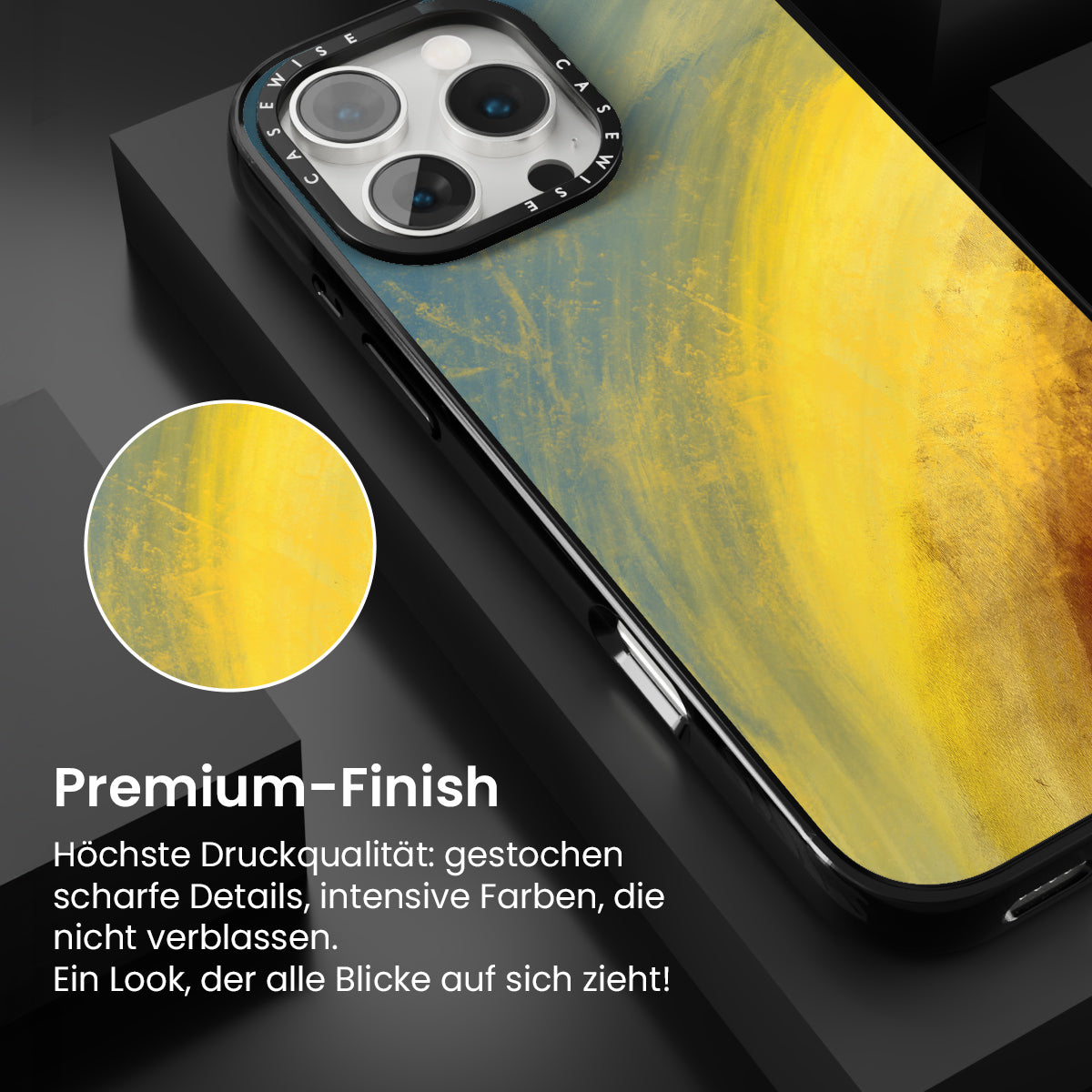 CASEWISE CASEWISE

Premium-Finish

Höchste Druckqualität: gestochen scharfe Details, intensive Farben, die nicht verblassen.
Ein Look, der alle Blicke auf sich zieht!