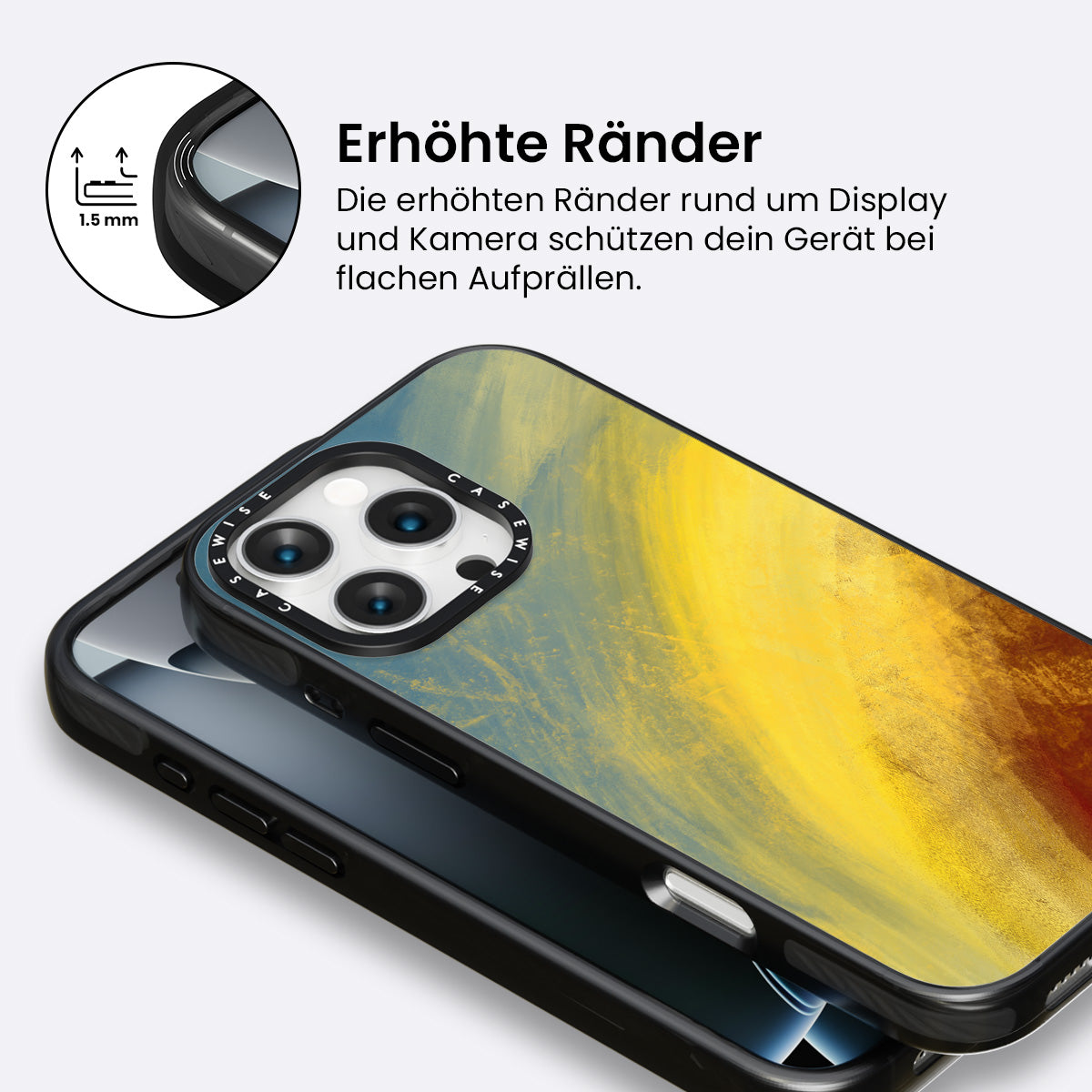 1.5 mm

Erhöhte Ränder

Die erhöhten Ränder rund um Display und Kamera schützen dein Gerät bei flachen Aufprällen.

CASEWISE CASEWISE