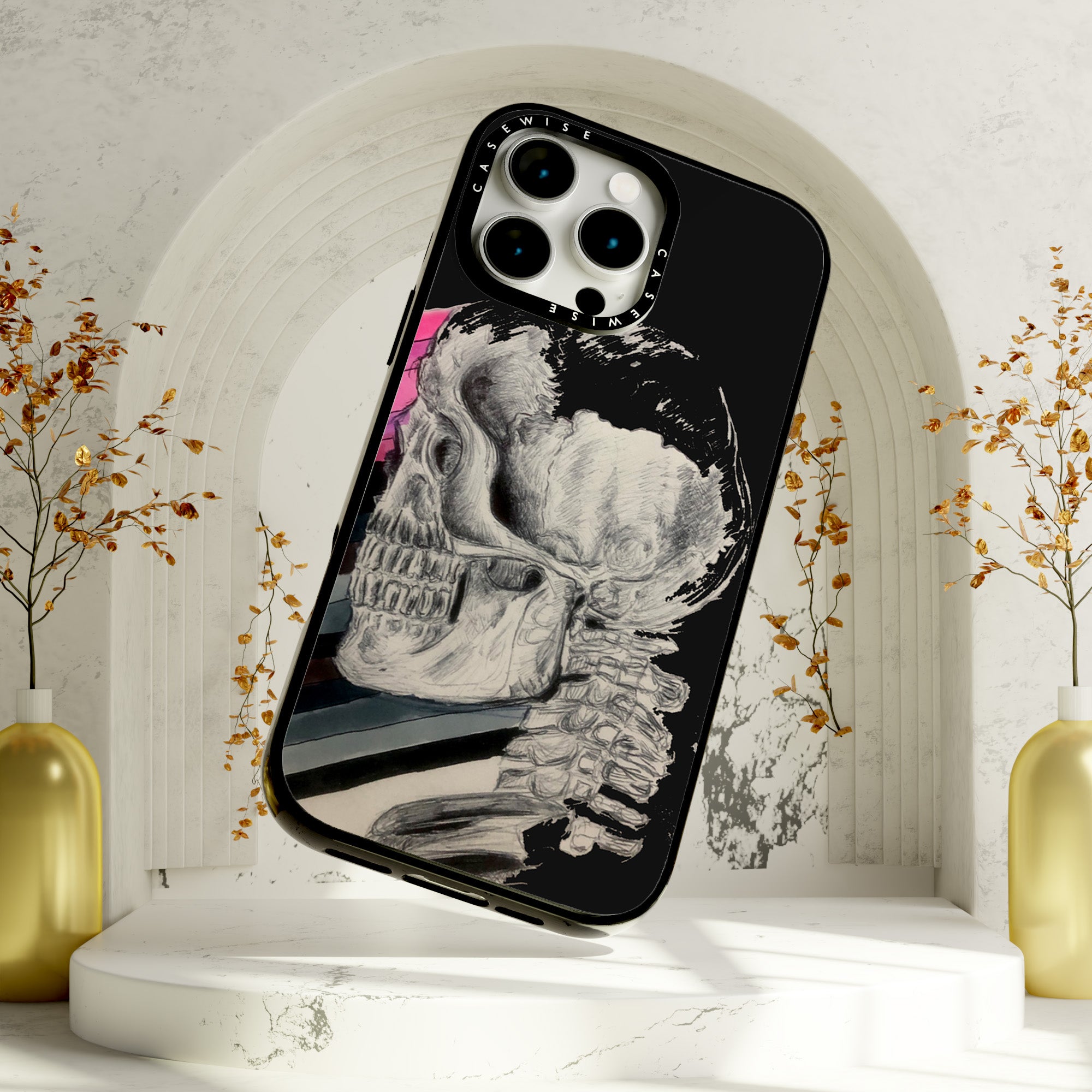 CASEWISE
CASEWISE