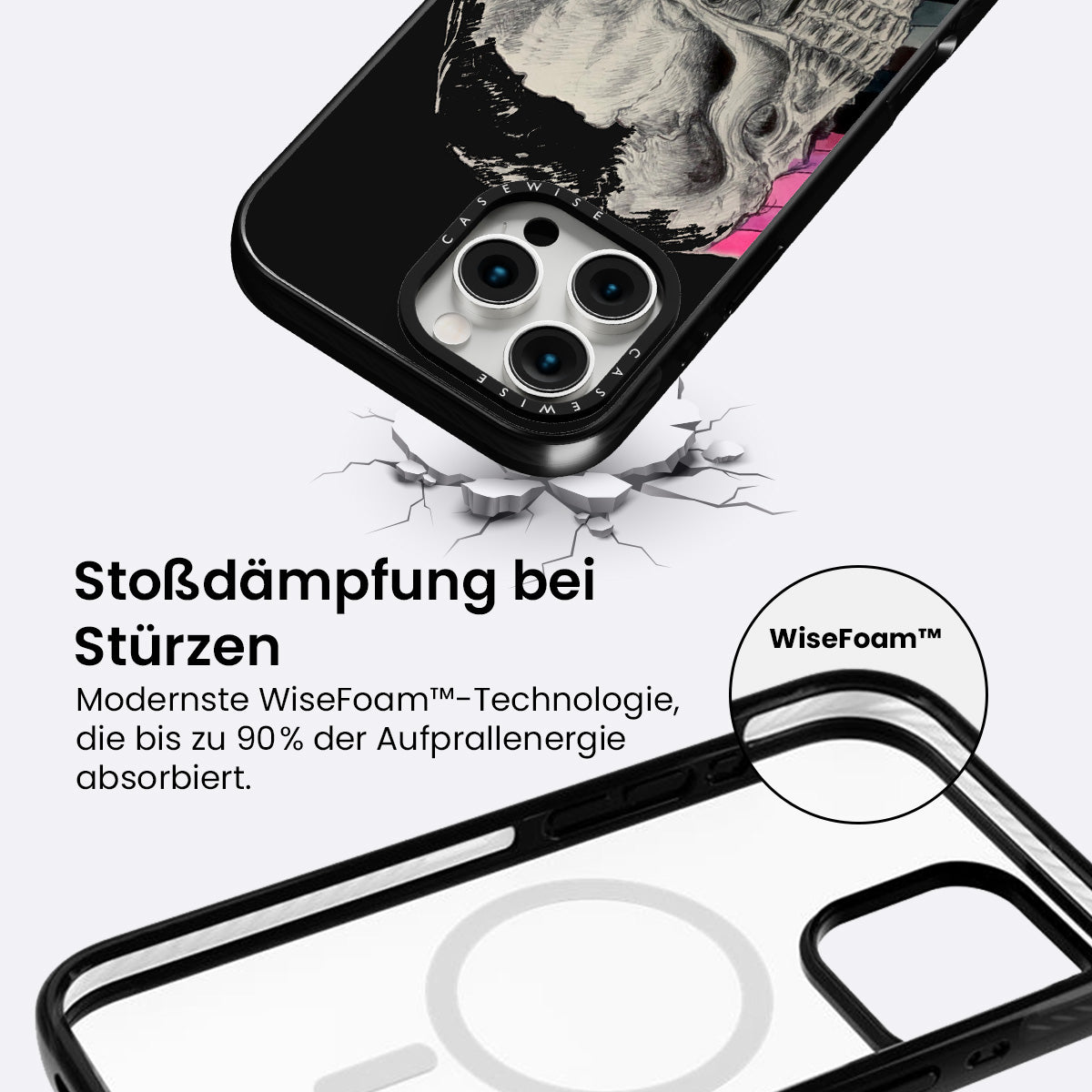 CASEWISE

CASEWISE

Stoßdämpfung bei Stürzen

Modernste WiseFoam™-Technologie, die bis zu 90% der Aufprallenergie absorbiert.

WiseFoam™