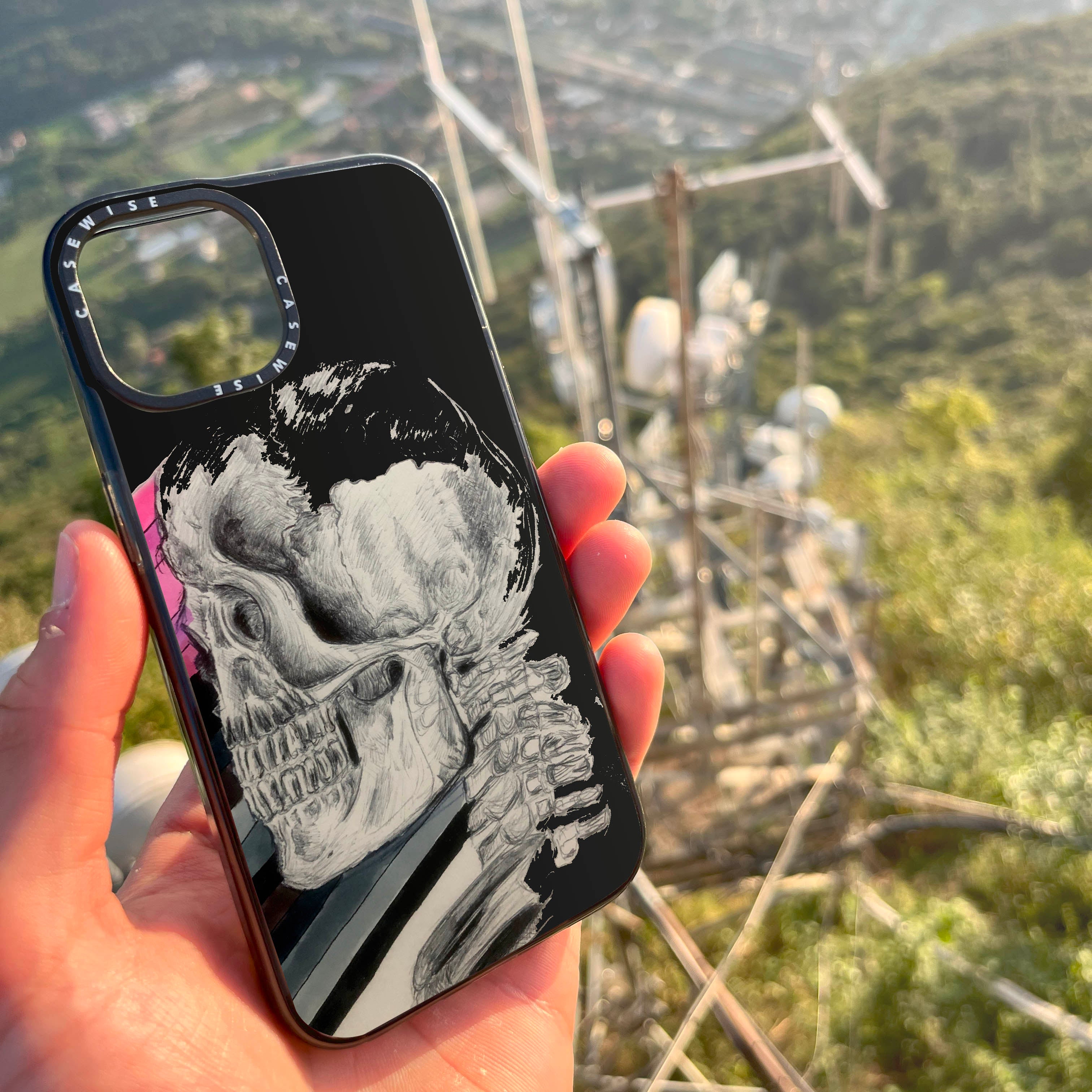 CASEWISE CASEWISE