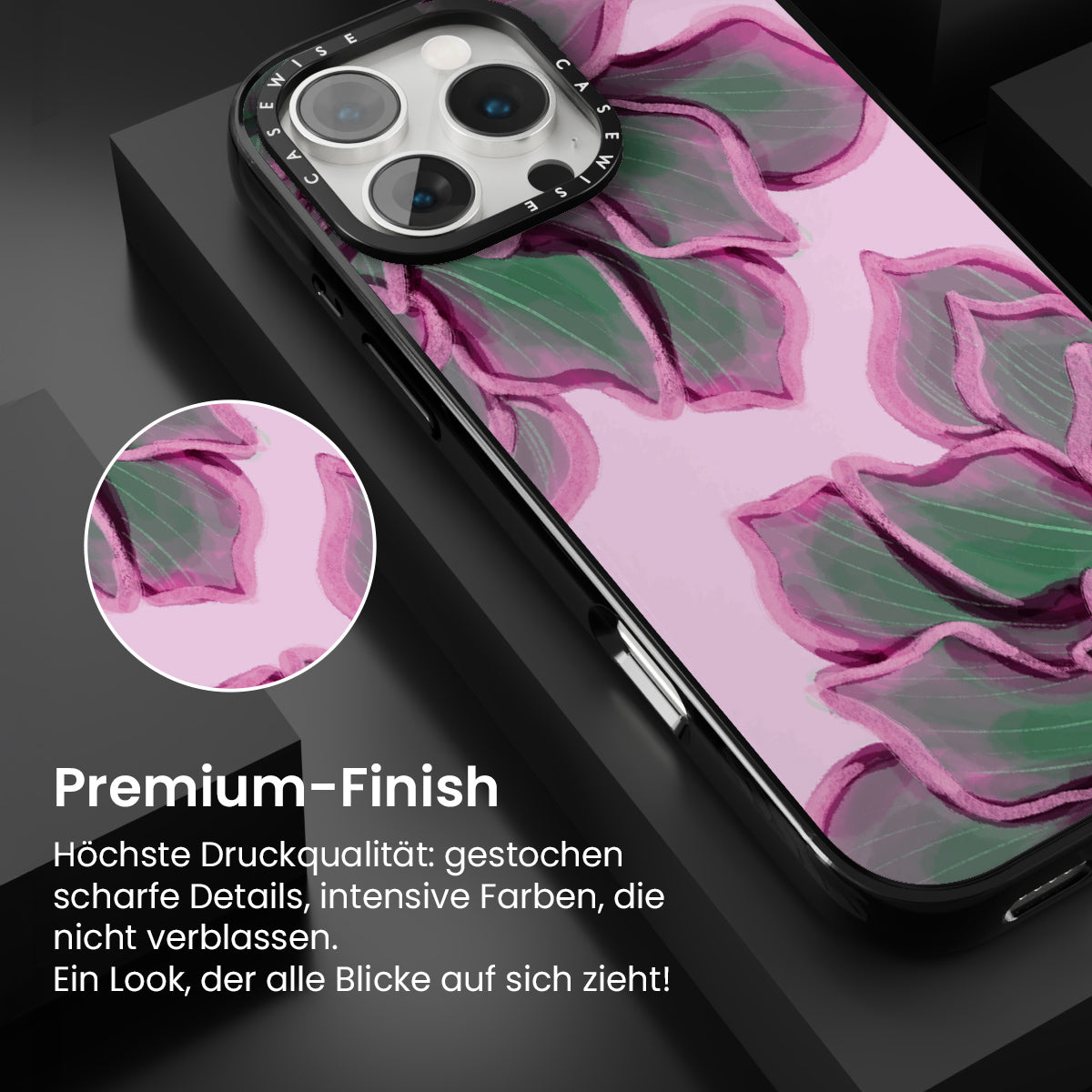 CASEWISE CASEWISE

Premium-Finish

Höchste Druckqualität: gestochen scharfe Details, intensive Farben, die nicht verblassen.
Ein Look, der alle Blicke auf sich zieht!