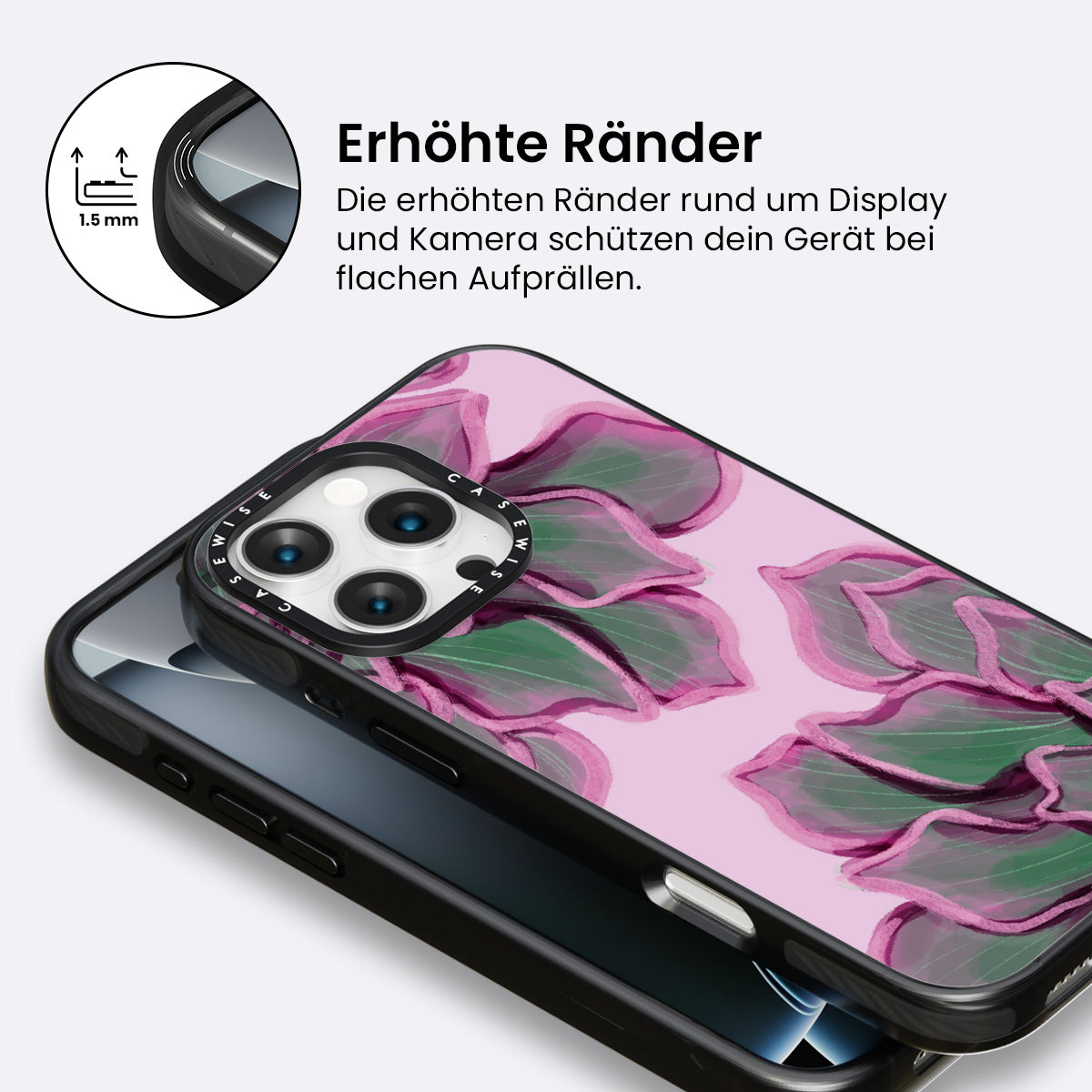 1.5 mm

Erhöhte Ränder

Die erhöhten Ränder rund um Display und Kamera schützen dein Gerät bei flachen Aufprällen.

CASEWISE CASEWISE