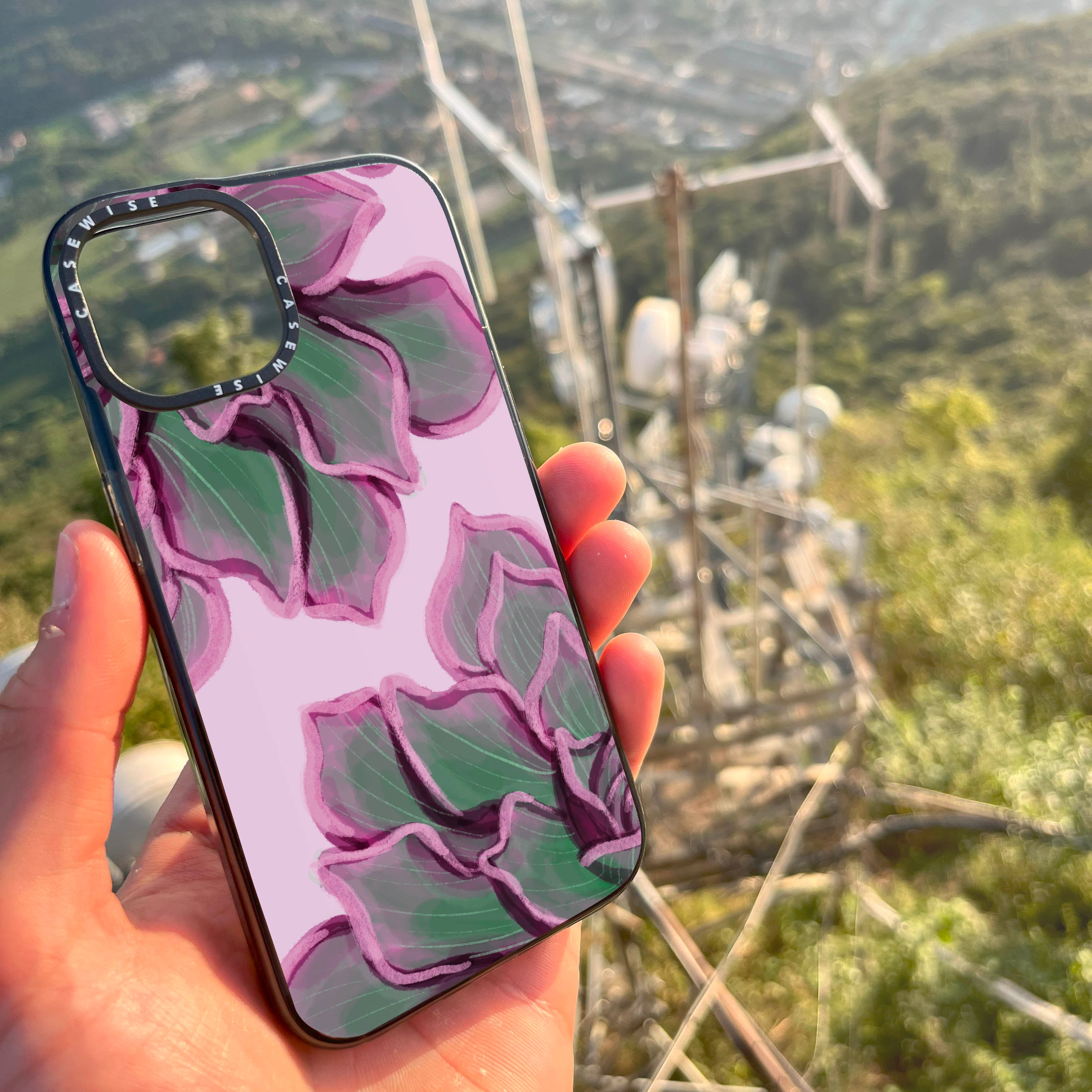 CASEWISE CASEWISE