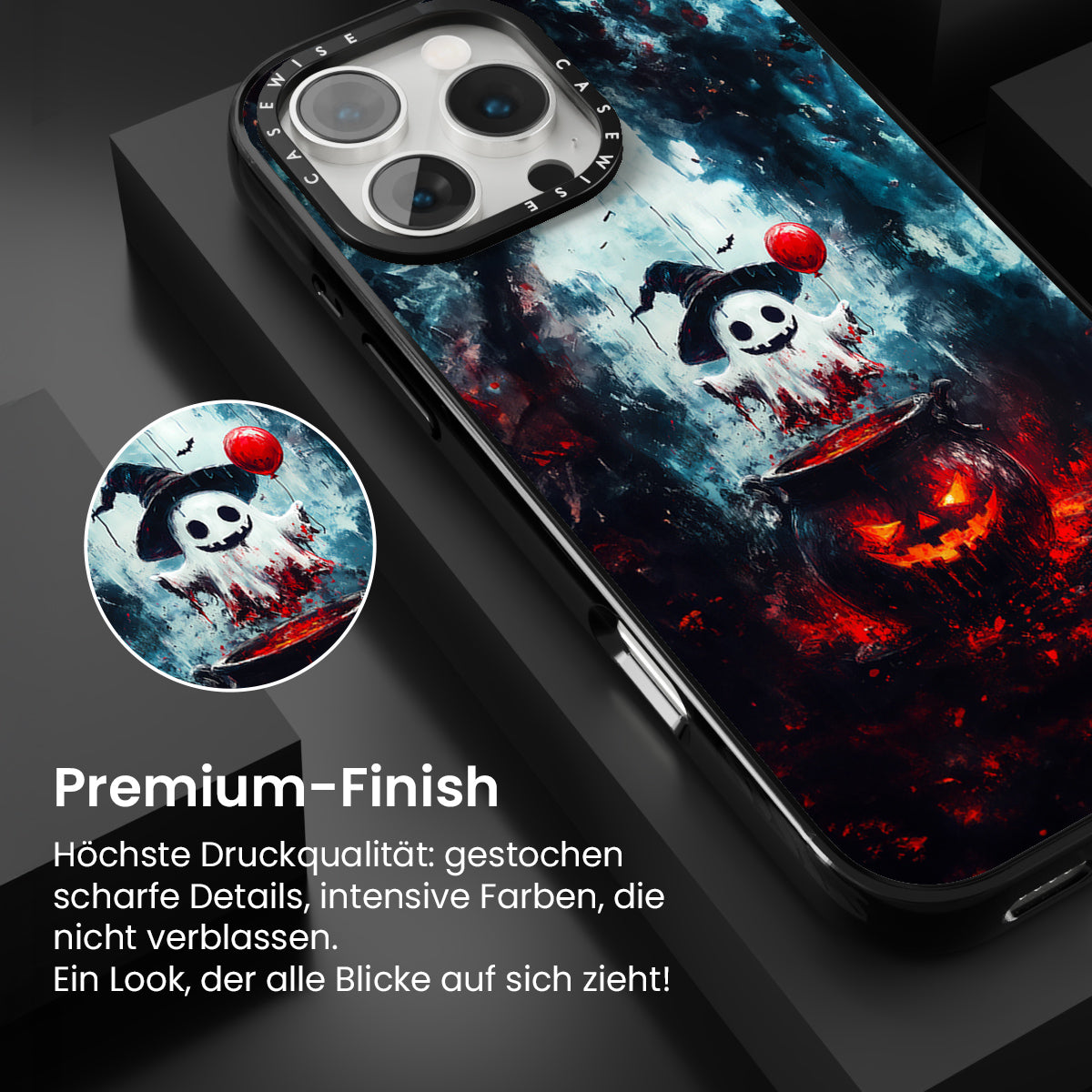 CASEWISE CASEWISE

Premium-Finish

Höchste Druckqualität: gestochen scharfe Details, intensive Farben, die nicht verblassen.
Ein Look, der alle Blicke auf sich zieht!