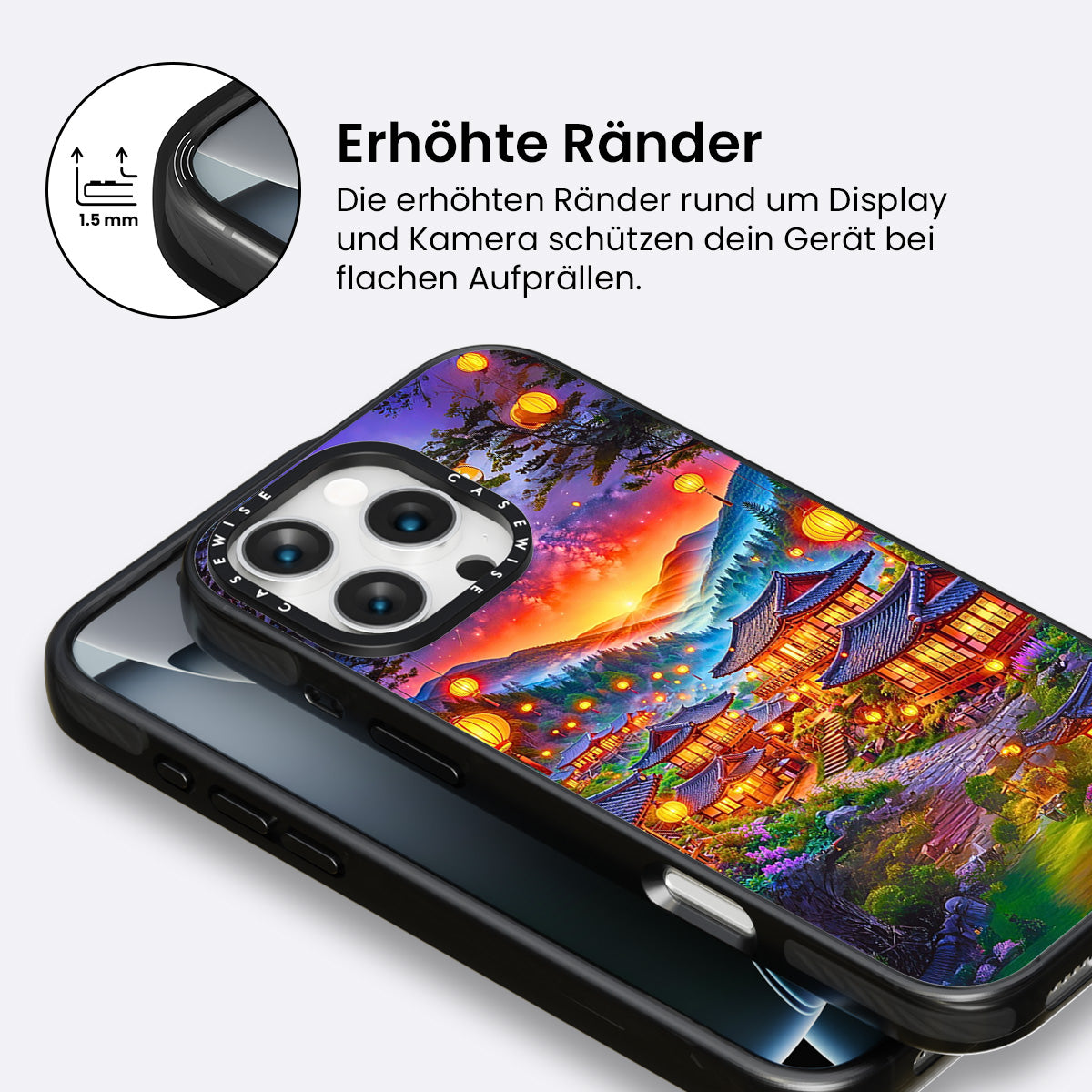 1.5 mm

Erhöhte Ränder

Die erhöhten Ränder rund um Display und Kamera schützen dein Gerät bei flachen Aufprällen.

CASEWISE CASEWISE