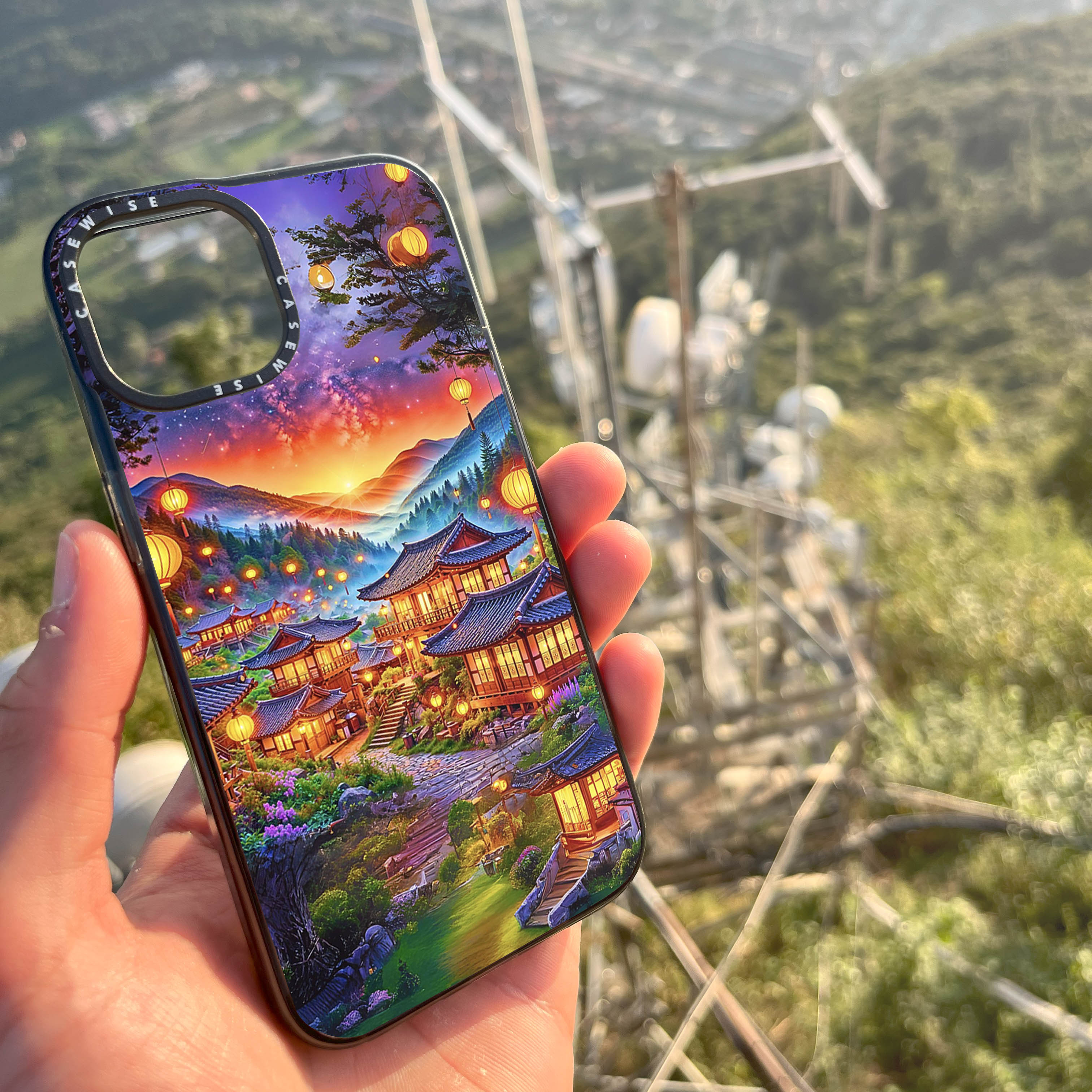 CASEWISE CASEWISE