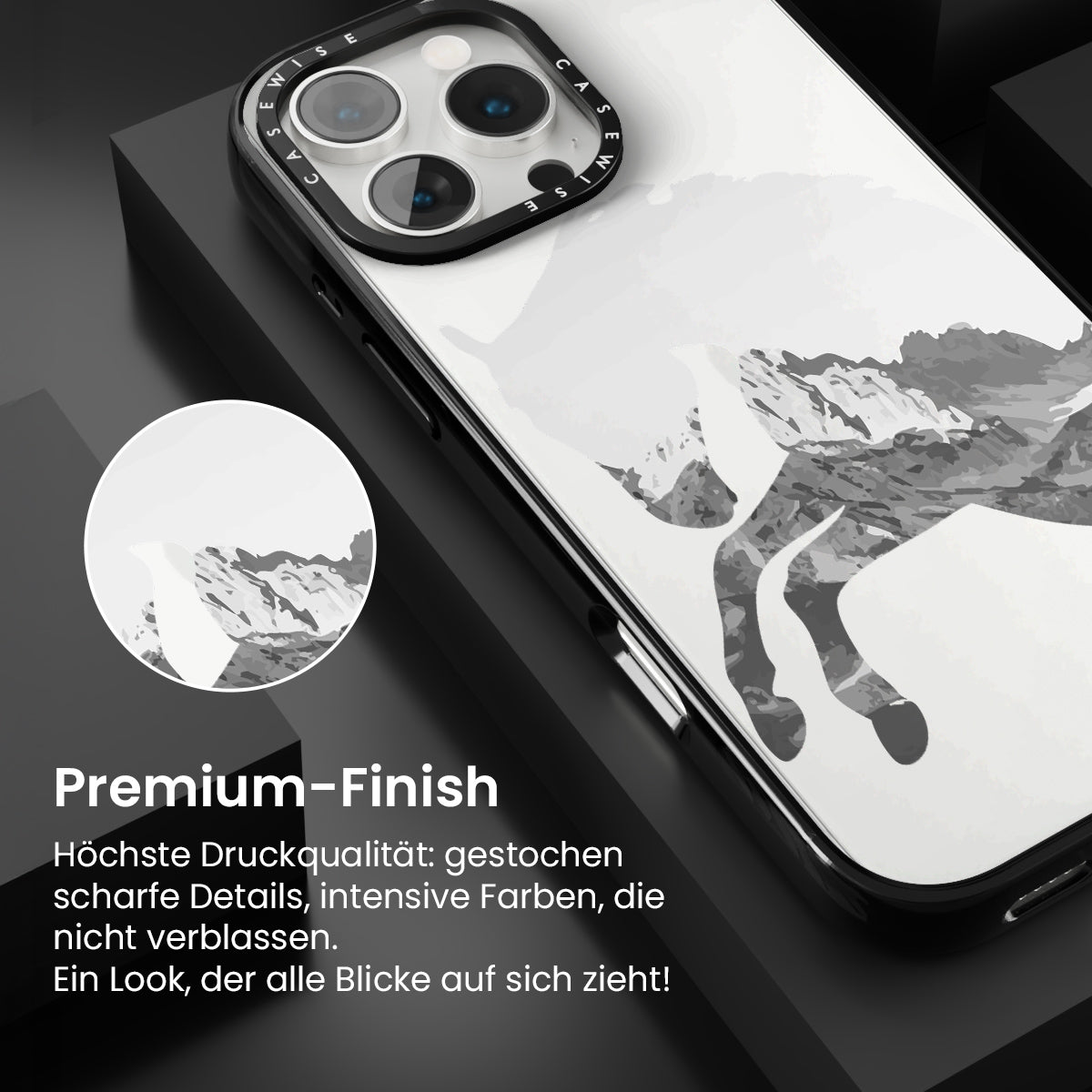 CASEWISE CASEWISE

Premium-Finish

Höchste Druckqualität: gestochen scharfe Details, intensive Farben, die nicht verblassen.
Ein Look, der alle Blicke auf sich zieht!