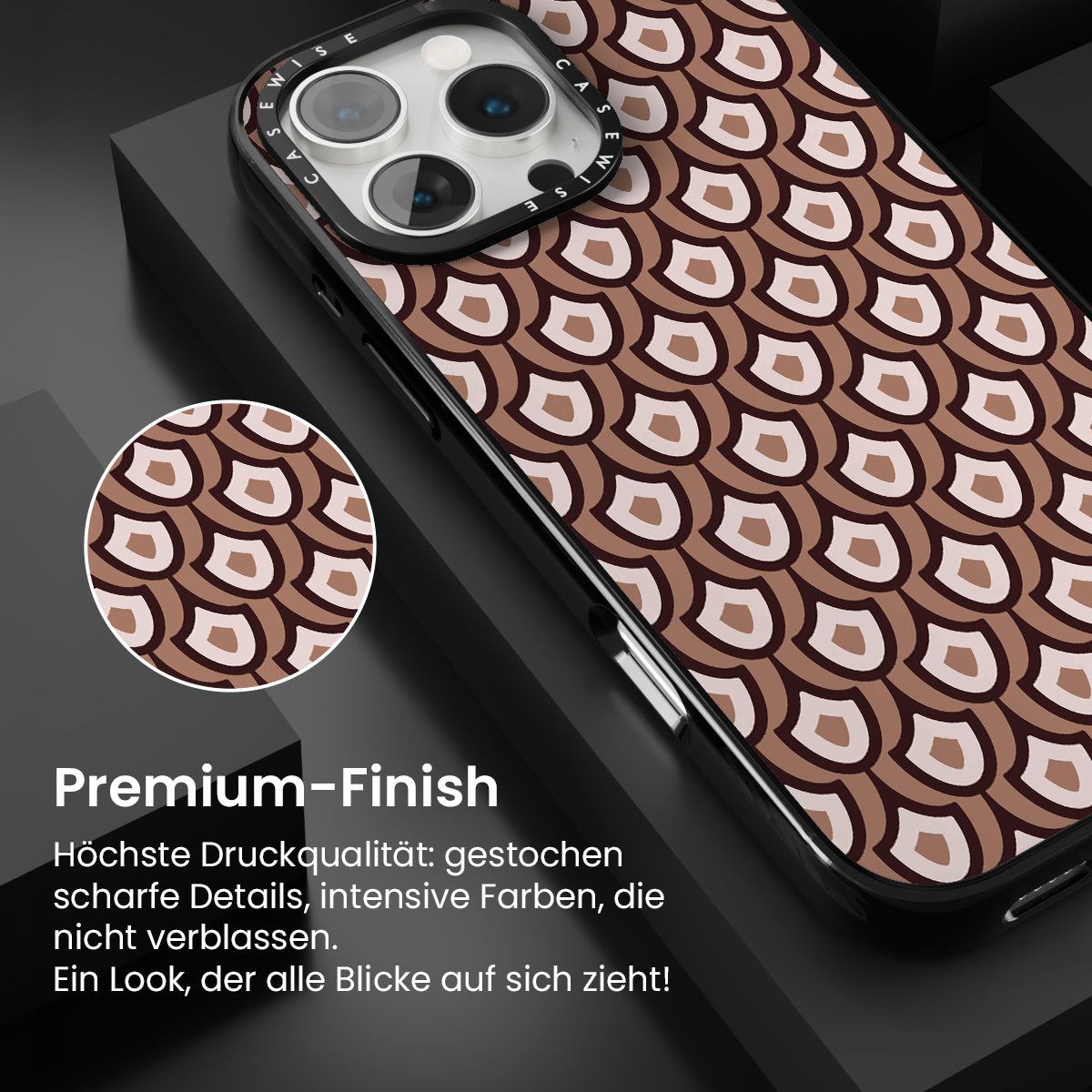 CASEWISE CASEWISE

Premium-Finish

Höchste Druckqualität: gestochen scharfe Details, intensive Farben, die nicht verblassen.
Ein Look, der alle Blicke auf sich zieht!