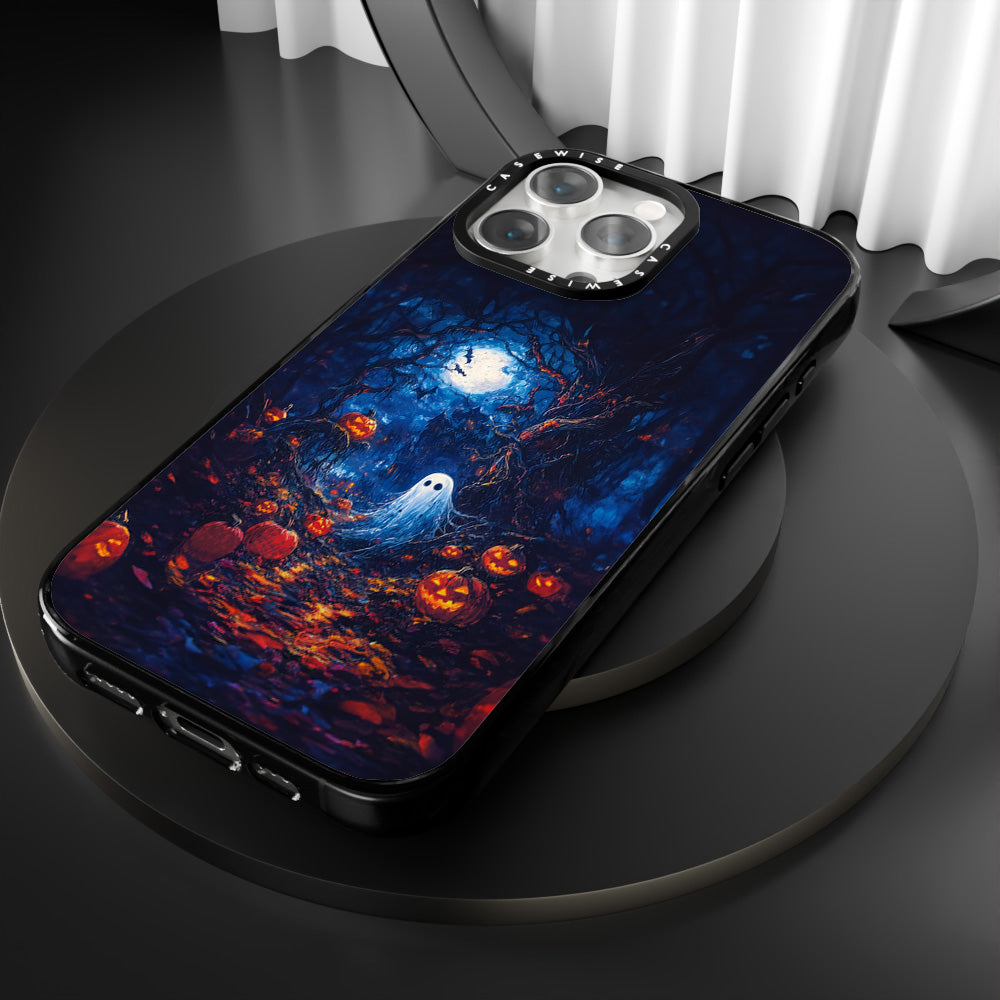 CASEWISE
CASEWISE