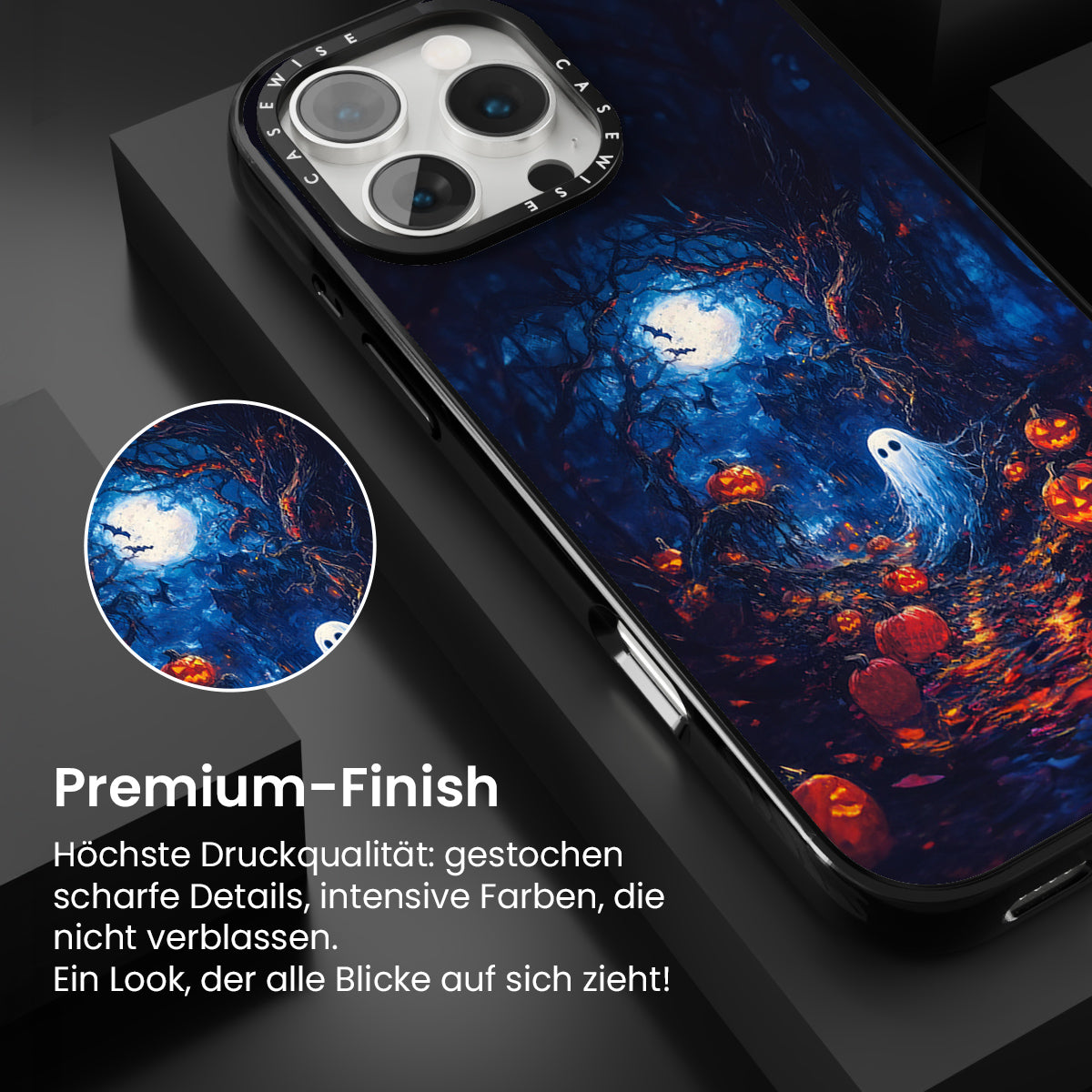 CASEWISE CASEWISE

Premium-Finish

Höchste Druckqualität: gestochen scharfe Details, intensive Farben, die nicht verblassen.
Ein Look, der alle Blicke auf sich zieht!