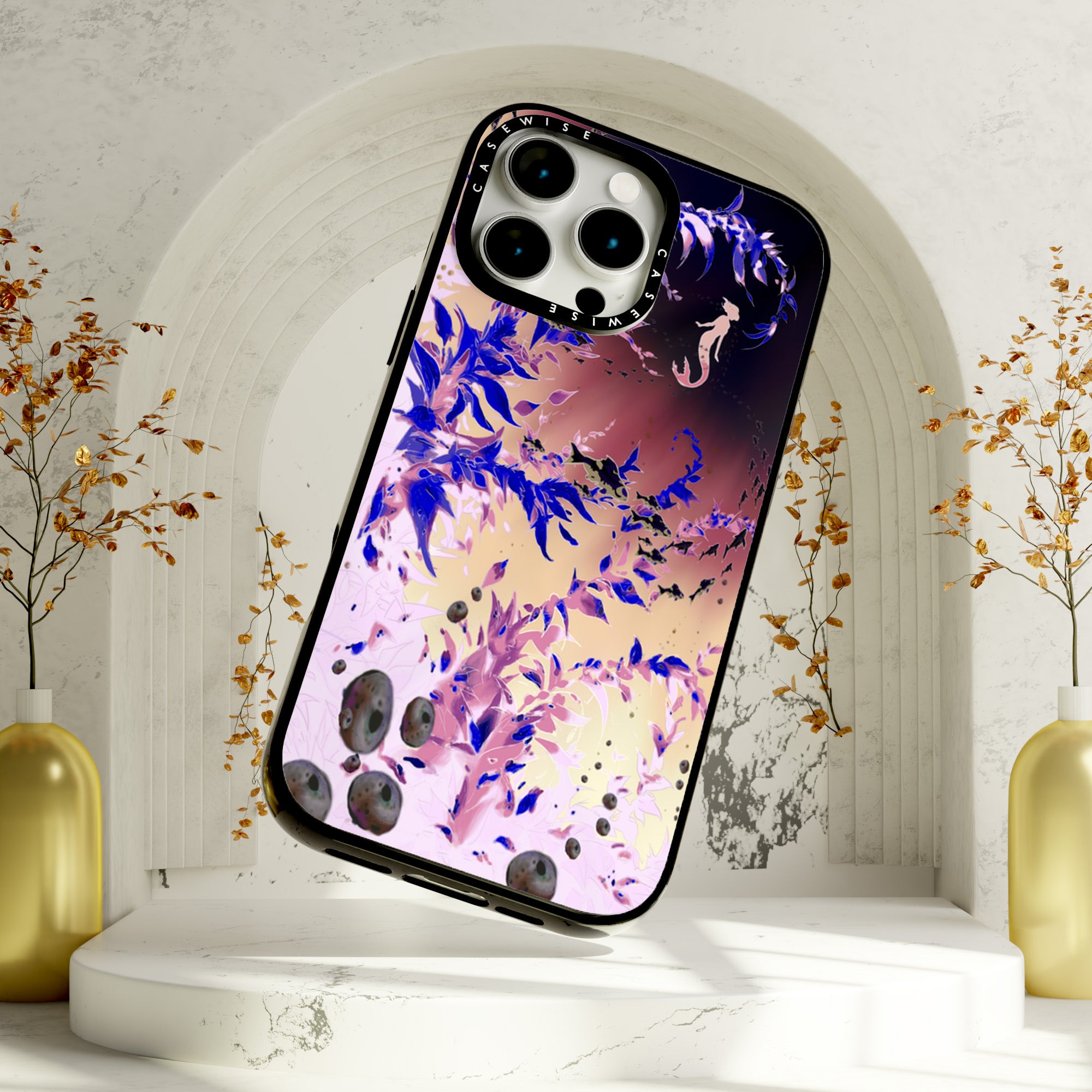 CASEWISE CASEWISE