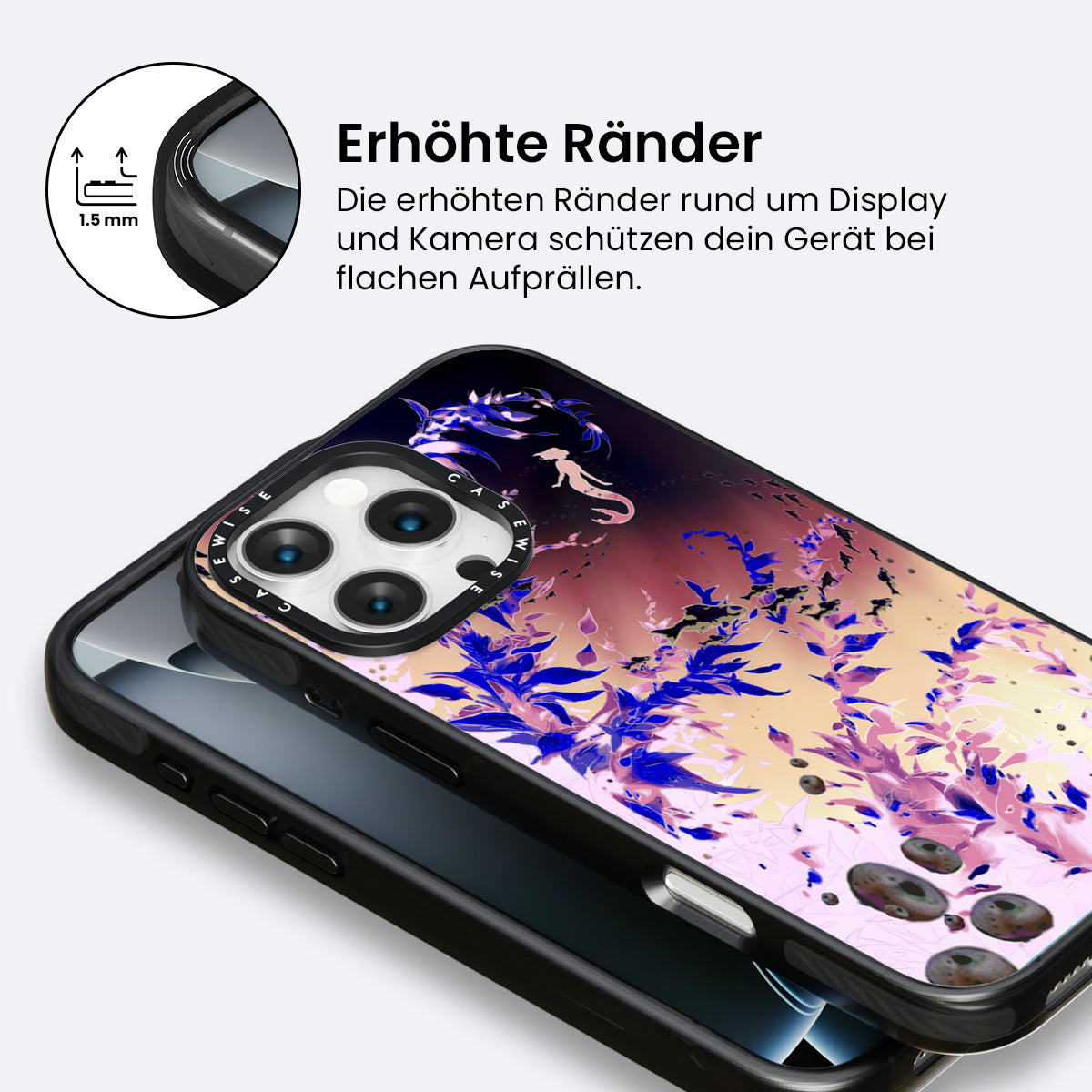 1.5 mm

Erhöhte Ränder

Die erhöhten Ränder rund um Display und Kamera schützen dein Gerät bei flachen Aufprällen.

CASEWISE CASEWISE