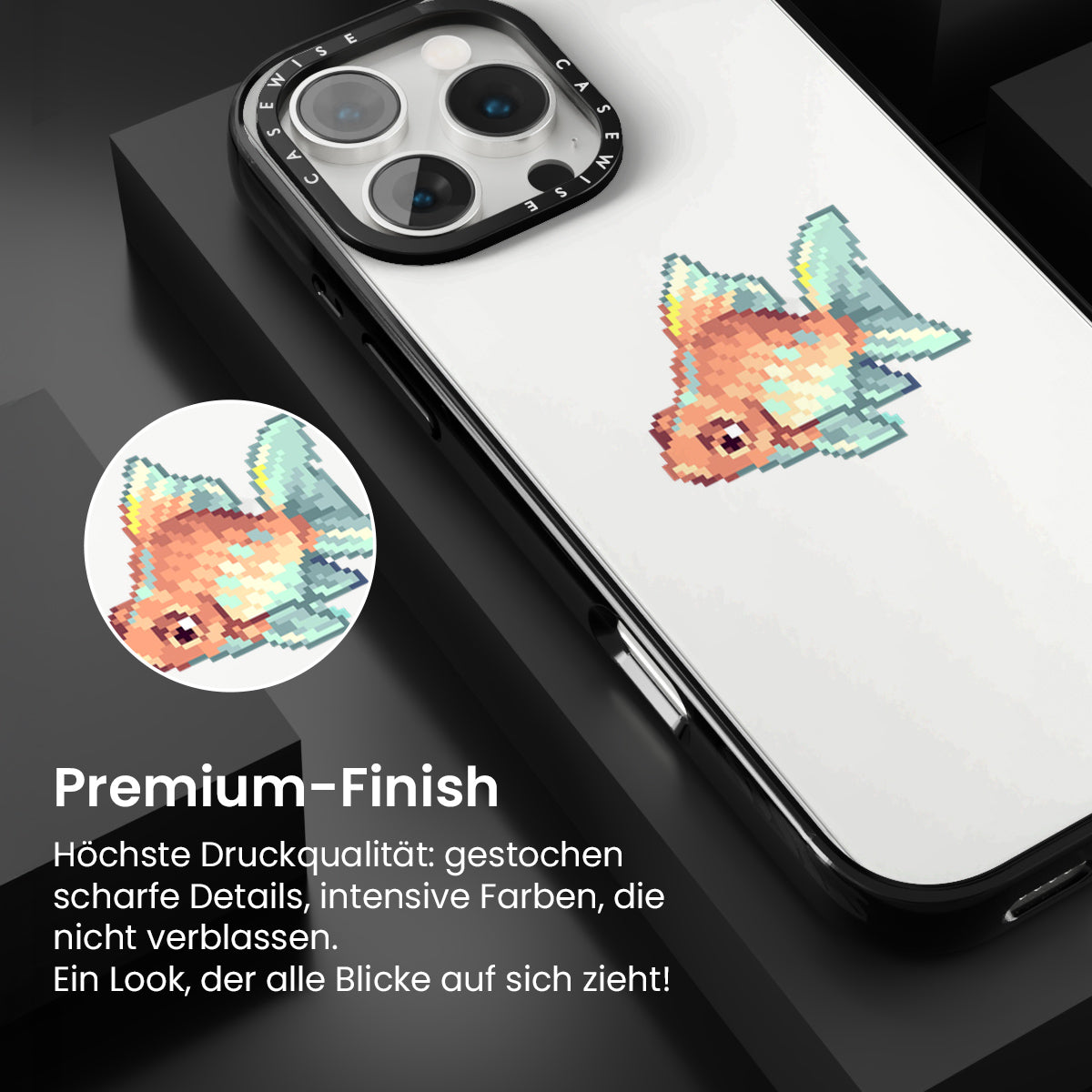 CASEWISE CASEWISE

Premium-Finish

Höchste Druckqualität: gestochen scharfe Details, intensive Farben, die nicht verblassen.
Ein Look, der alle Blicke auf sich zieht!