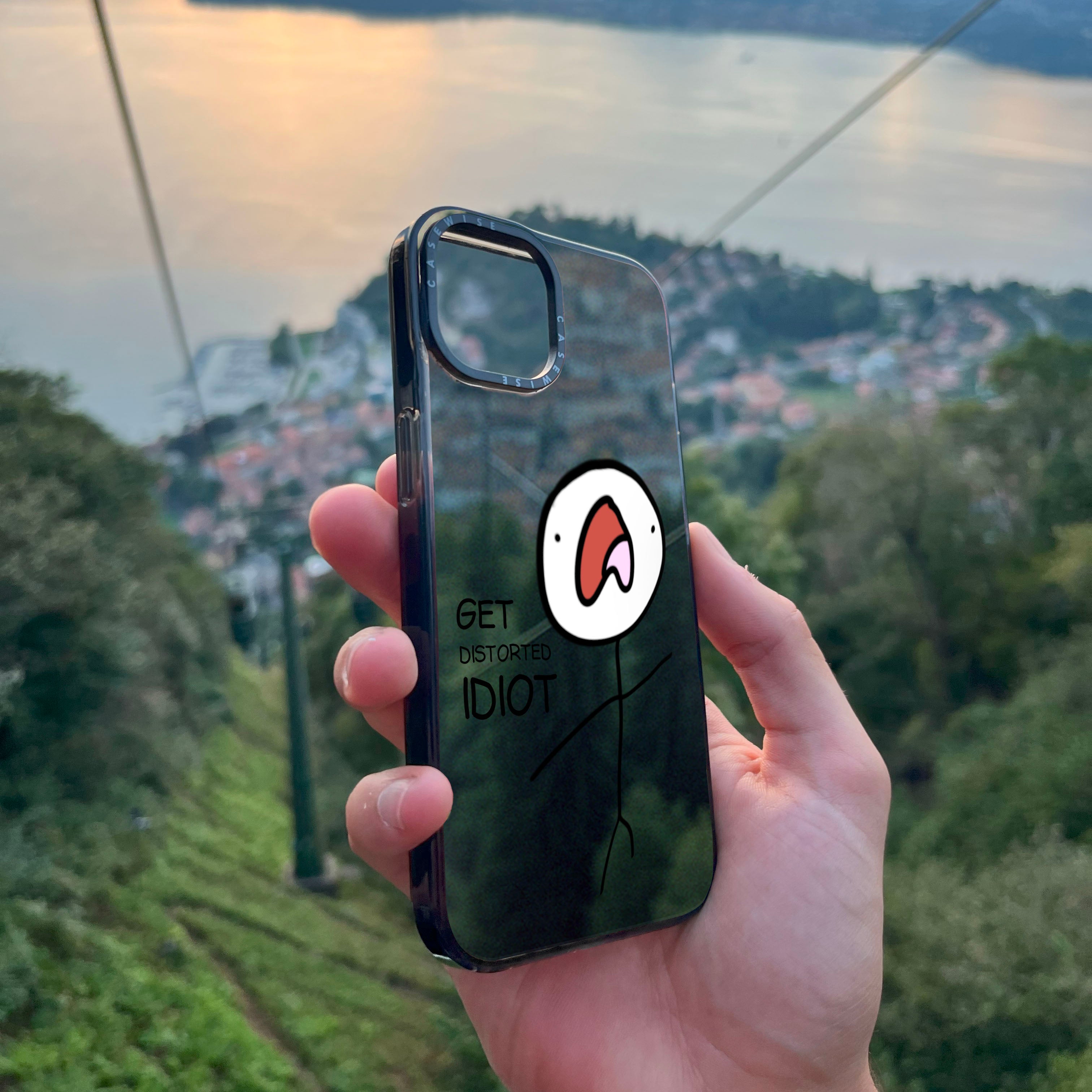 CASEWISE
CASEWISE

GET
DISTORTED
IDIOT