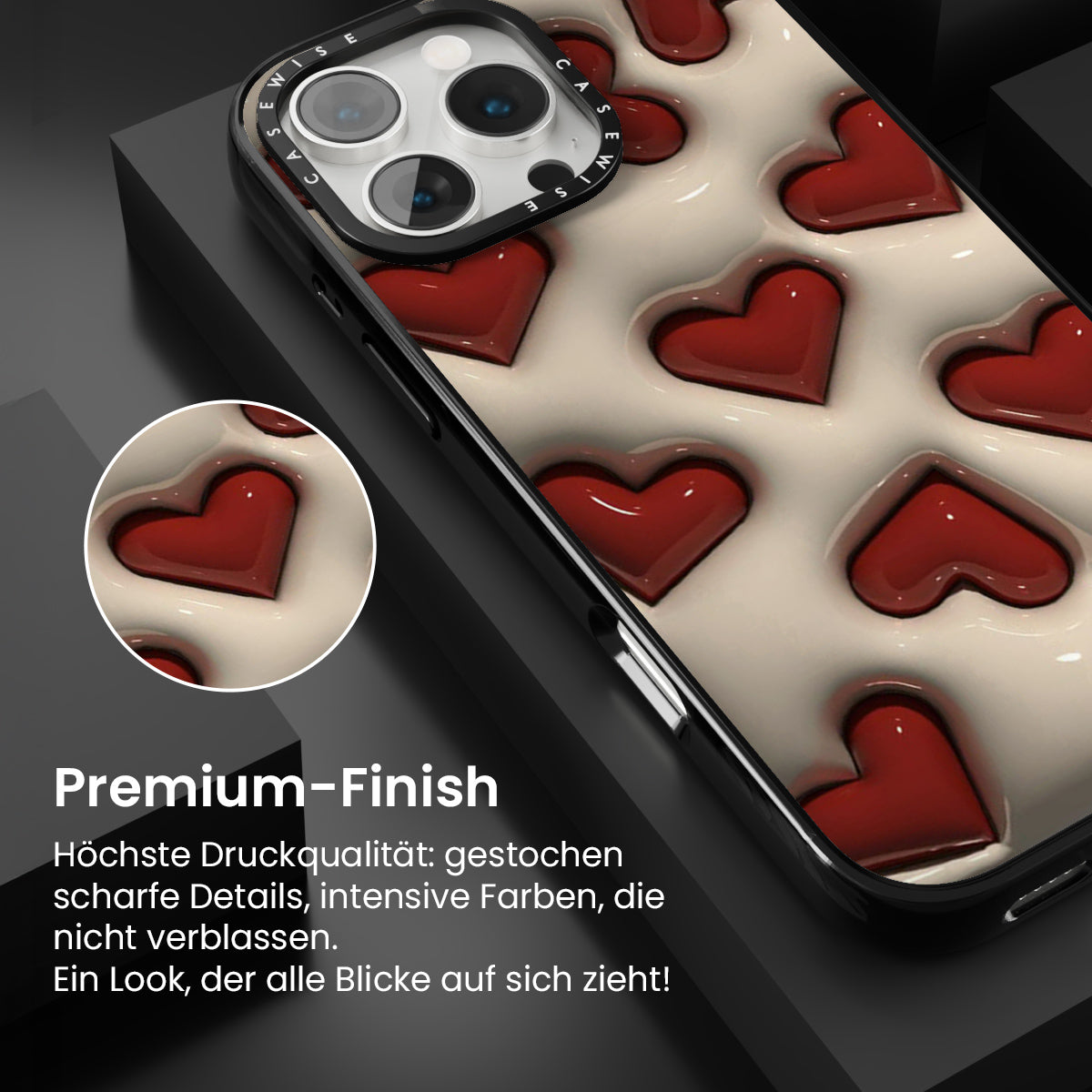 CASEWISE CASEWISE

Premium-Finish

Höchste Druckqualität: gestochen scharfe Details, intensive Farben, die nicht verblassen.
Ein Look, der alle Blicke auf sich zieht!