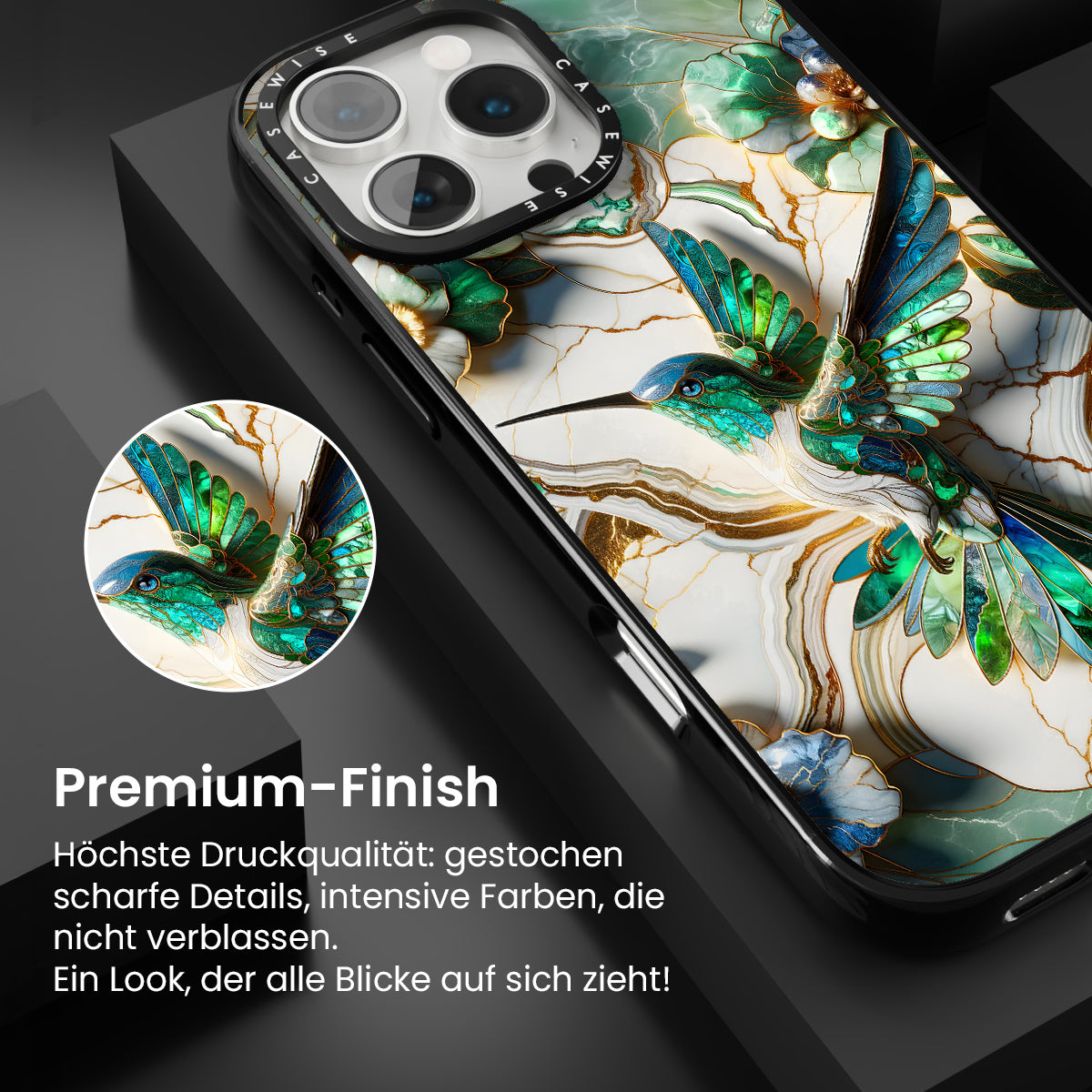 CASEWISE CASEWISE

Premium-Finish

Höchste Druckqualität: gestochen scharfe Details, intensive Farben, die nicht verblassen.
Ein Look, der alle Blicke auf sich zieht!