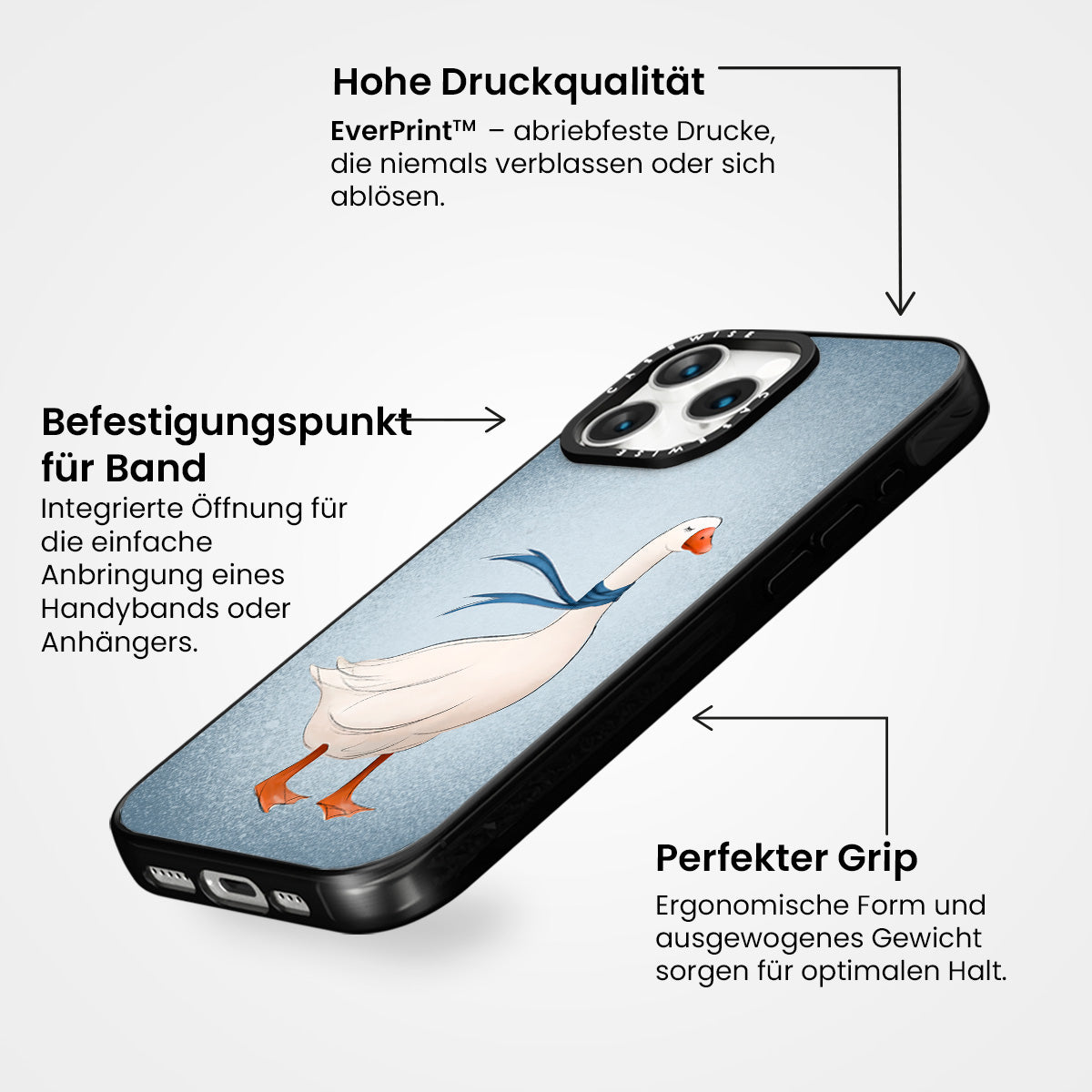 Hohe Druckqualität

EverPrint™ – abriebfeste Drucke, die niemals verblassen oder sich ablösen.

Befestigungspunkt für Band

Integrierte Öffnung für die einfache Anbringung eines Handybands oder Anhängers.

CASEWISE

CASEWISE

Perfekter Grip

Ergonomische Form und ausgewogenes Gewicht sorgen für optimalen Halt.