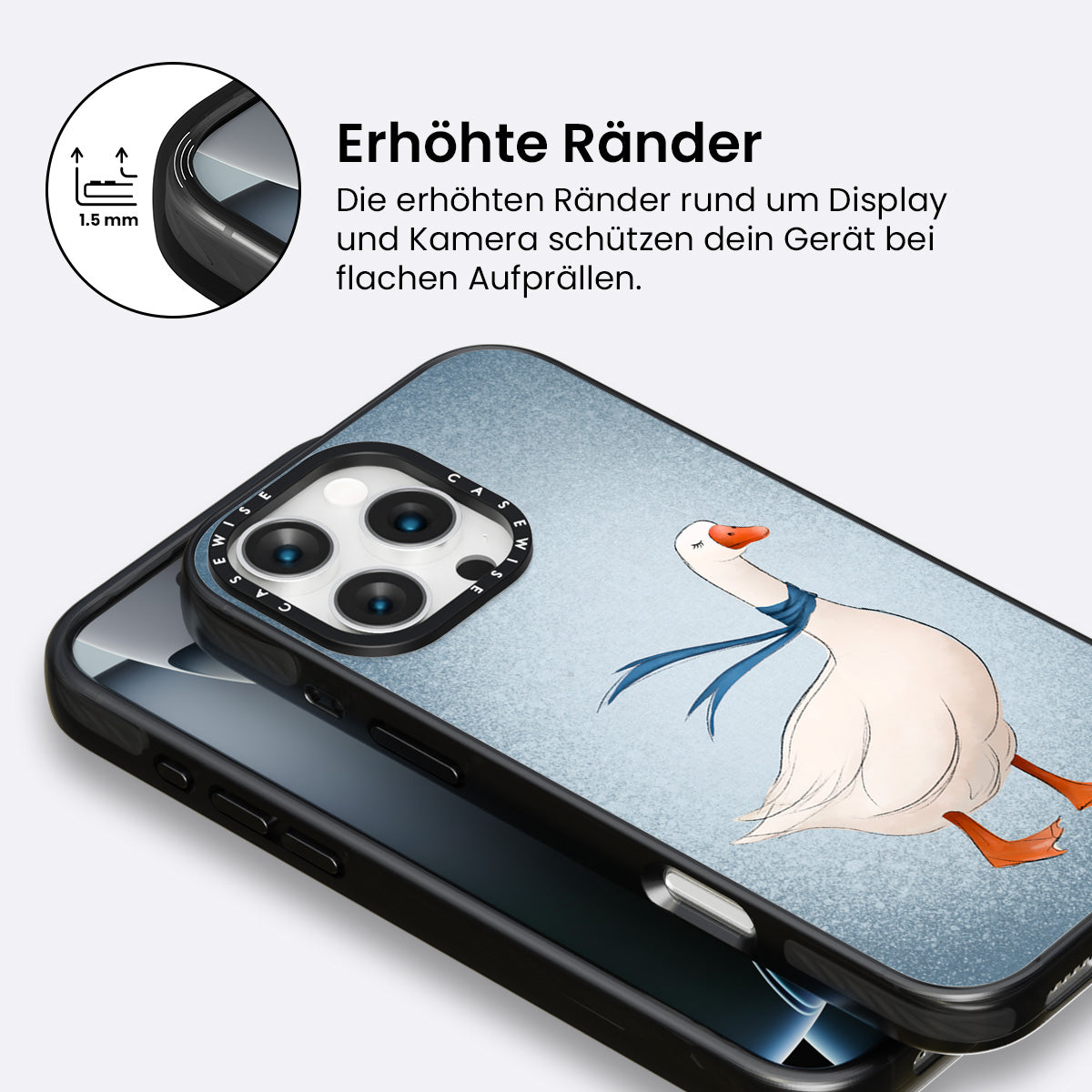 1.5 mm

Erhöhte Ränder

Die erhöhten Ränder rund um Display und Kamera schützen dein Gerät bei flachen Aufprällen.

CASEWISE CASEWISE