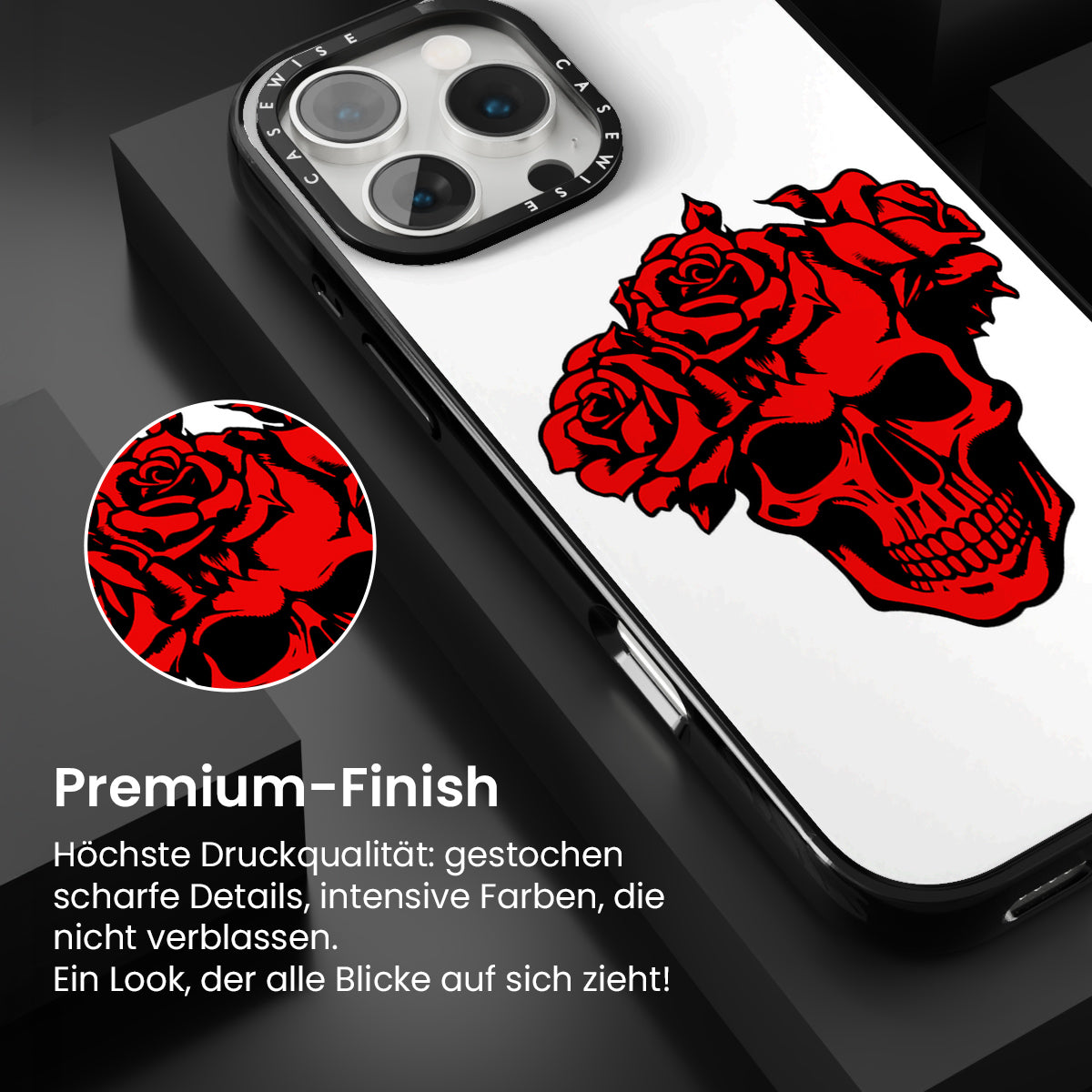 CASEWISE CASEWISE

Premium-Finish

Höchste Druckqualität: gestochen scharfe Details, intensive Farben, die nicht verblassen.
Ein Look, der alle Blicke auf sich zieht!