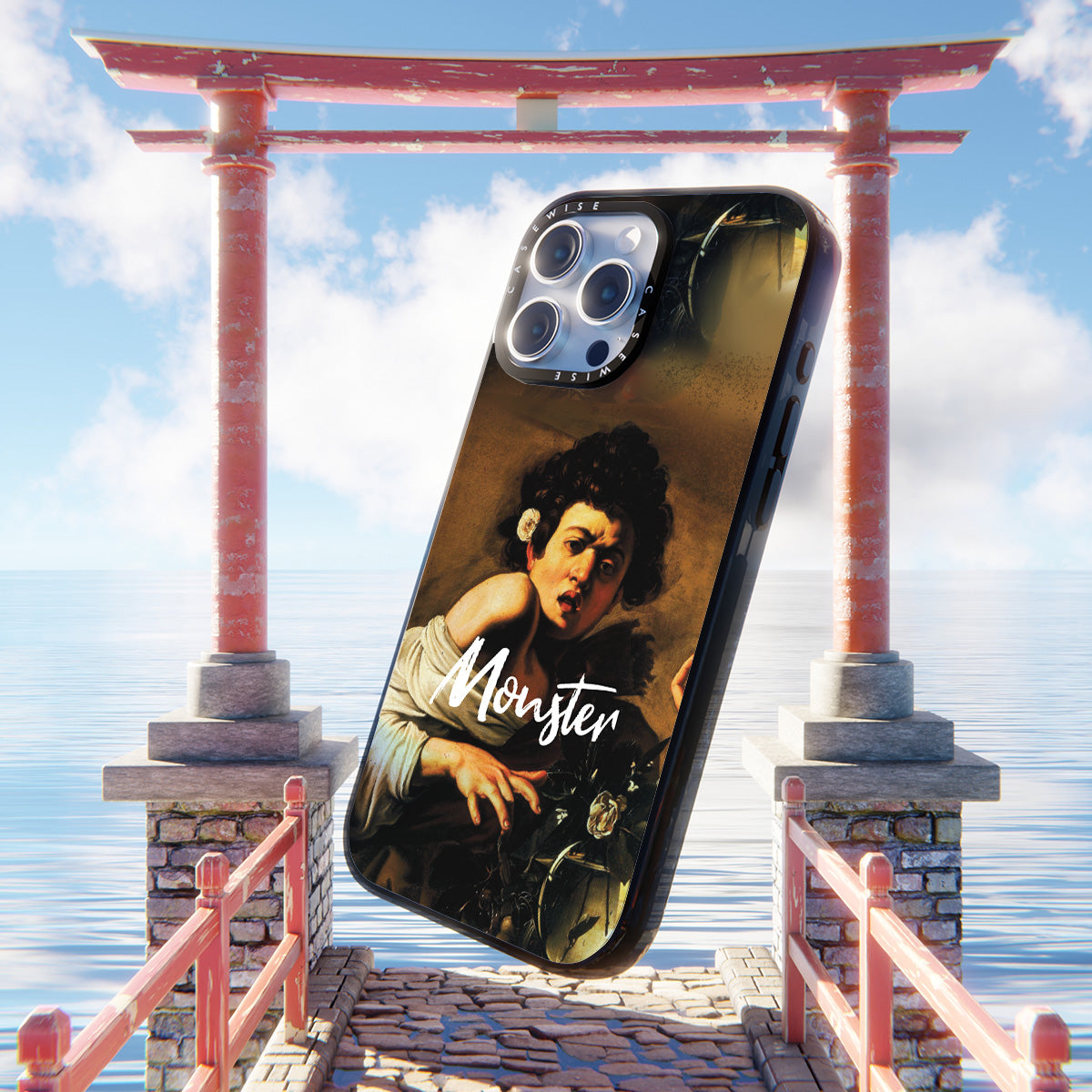 CASEWISE CASEWISE

Monster