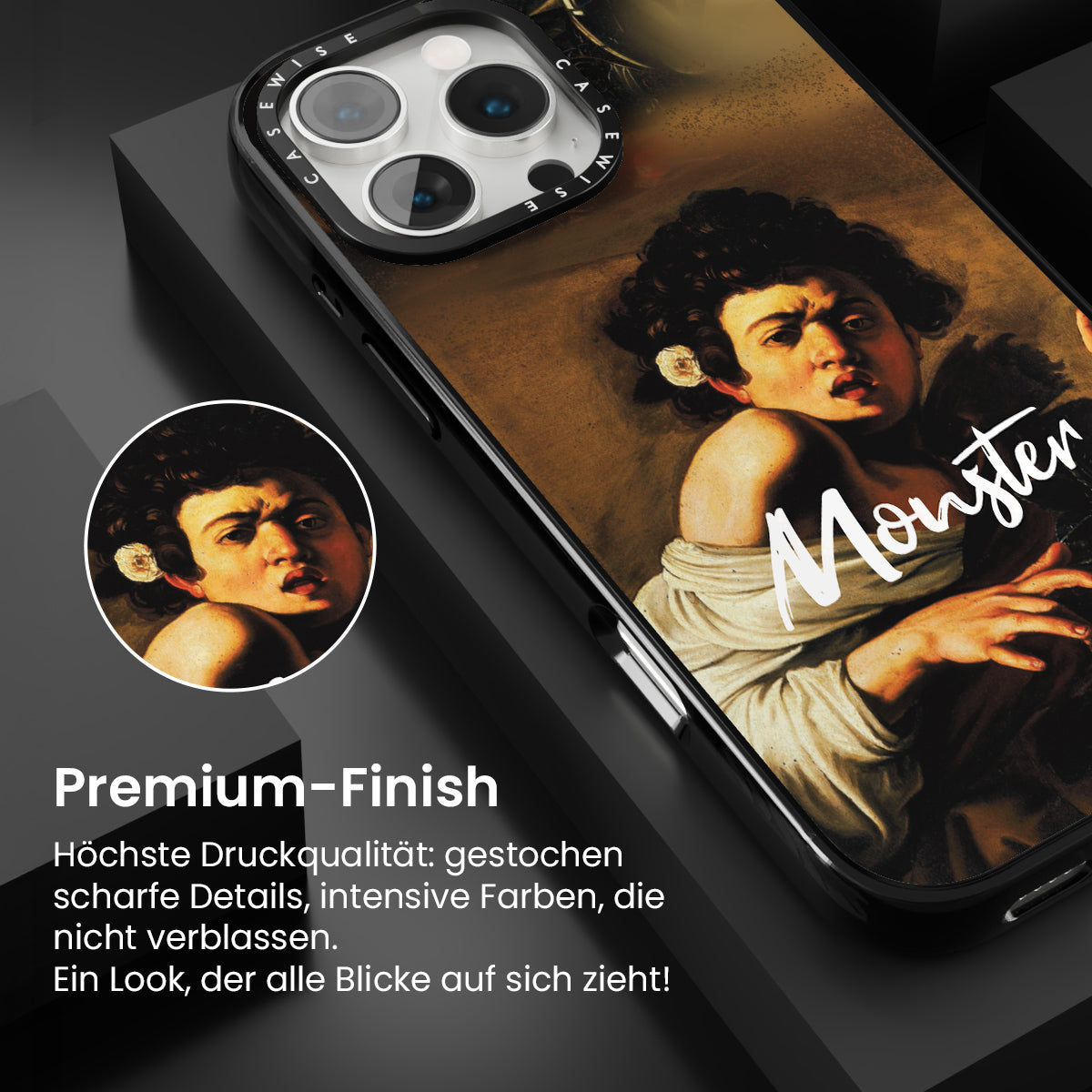 CASEWISE CASEWISE

Monster

Premium-Finish

Höchste Druckqualität: gestochen scharfe Details, intensive Farben, die nicht verblassen.
Ein Look, der alle Blicke auf sich zieht!