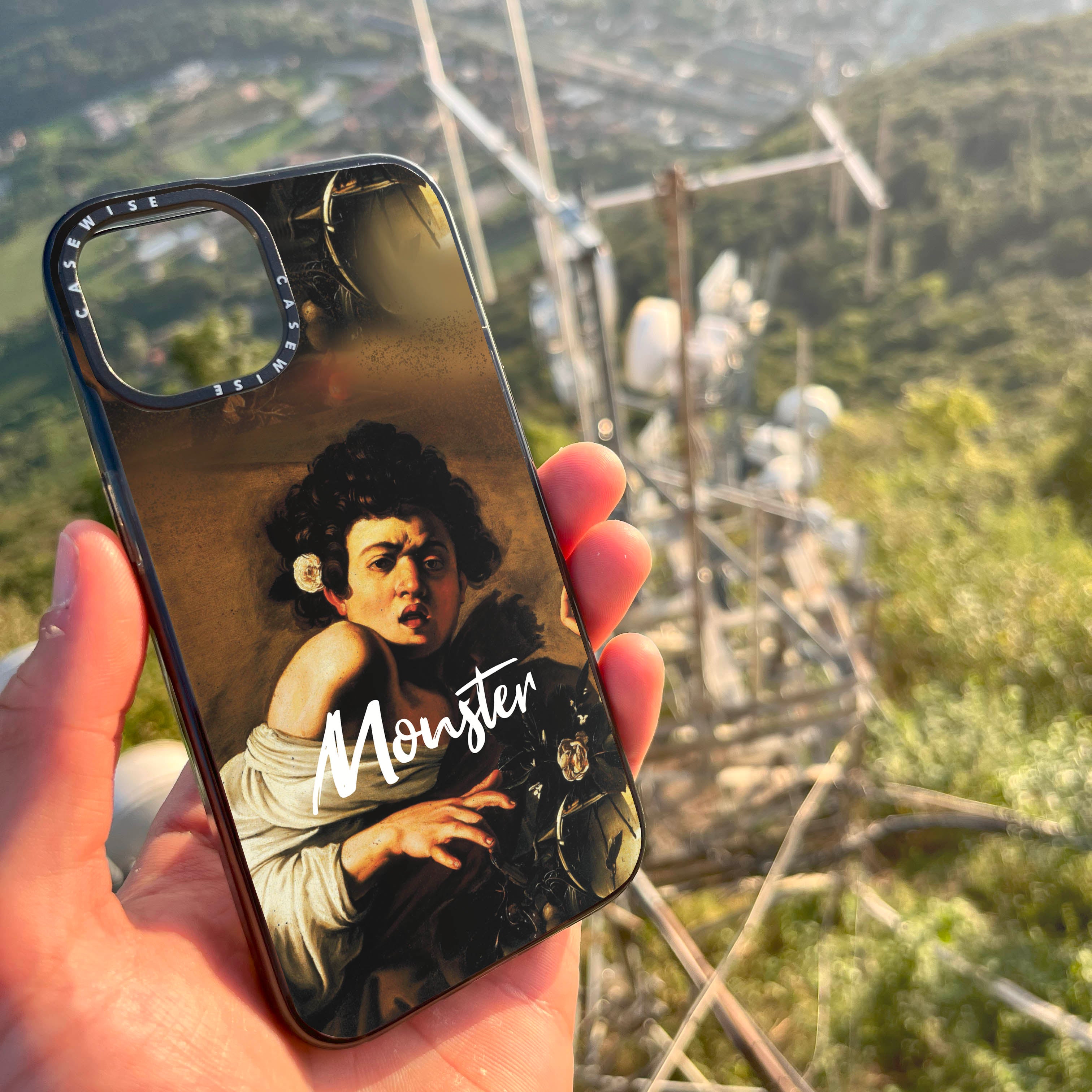 CASEWISE
CASEWISE
Monster