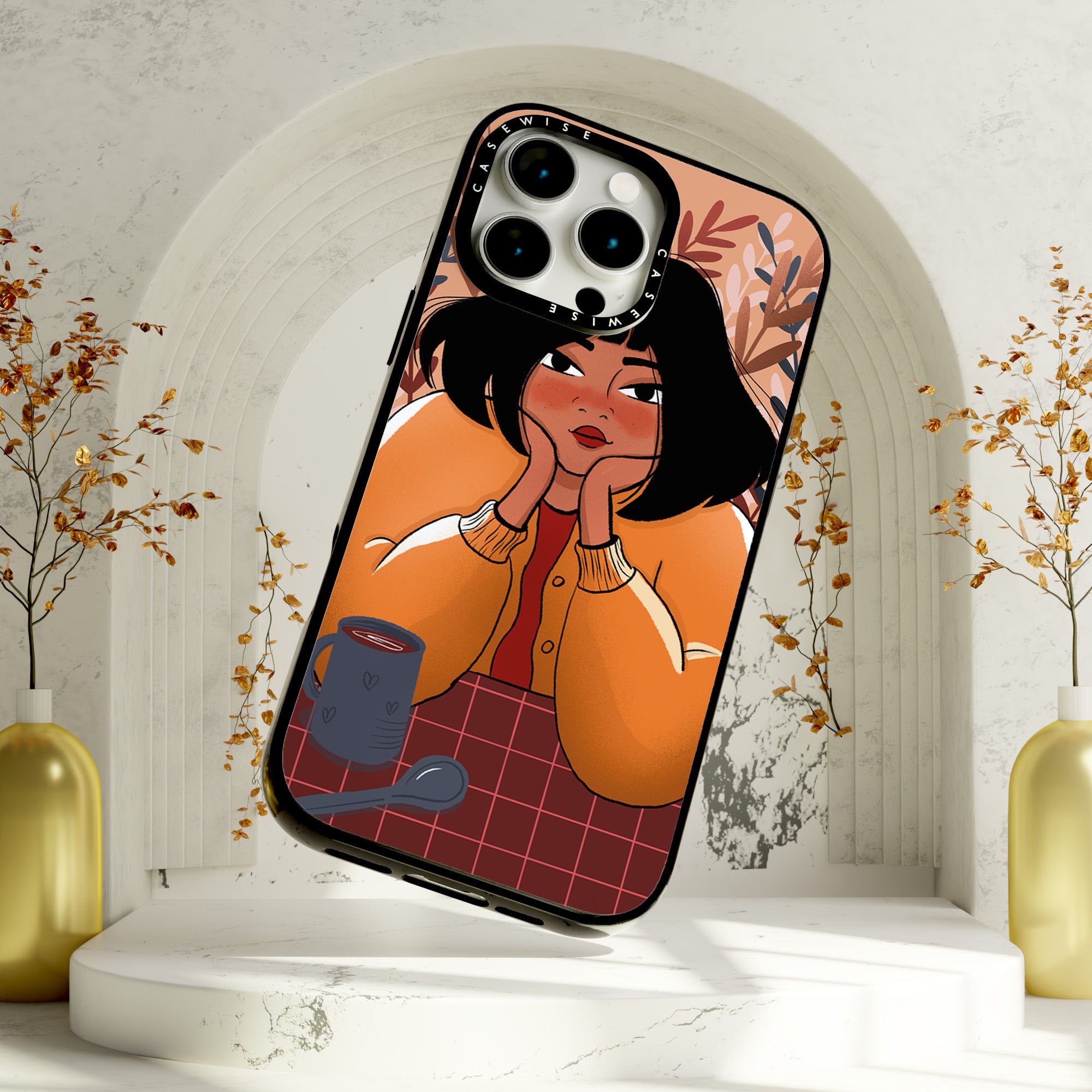 CASEWISE CASEWISE