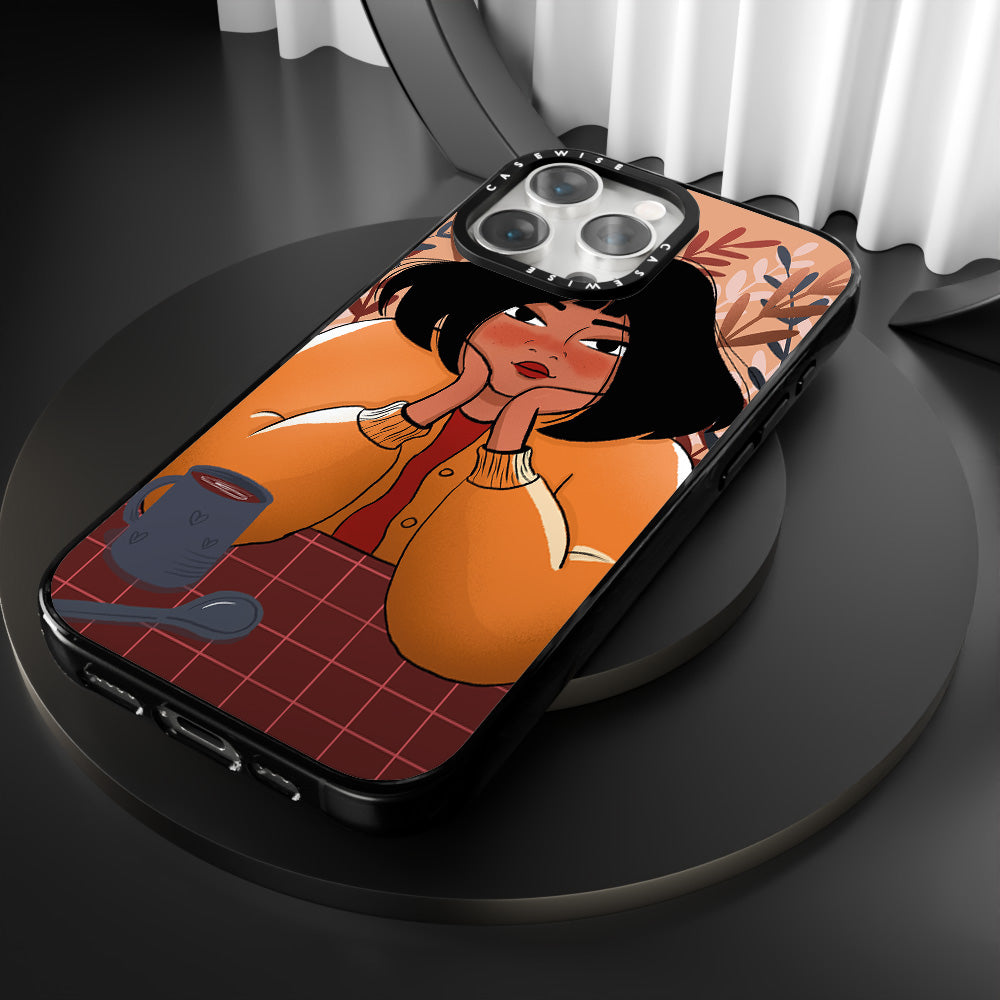 CASEWISE CASEWISE