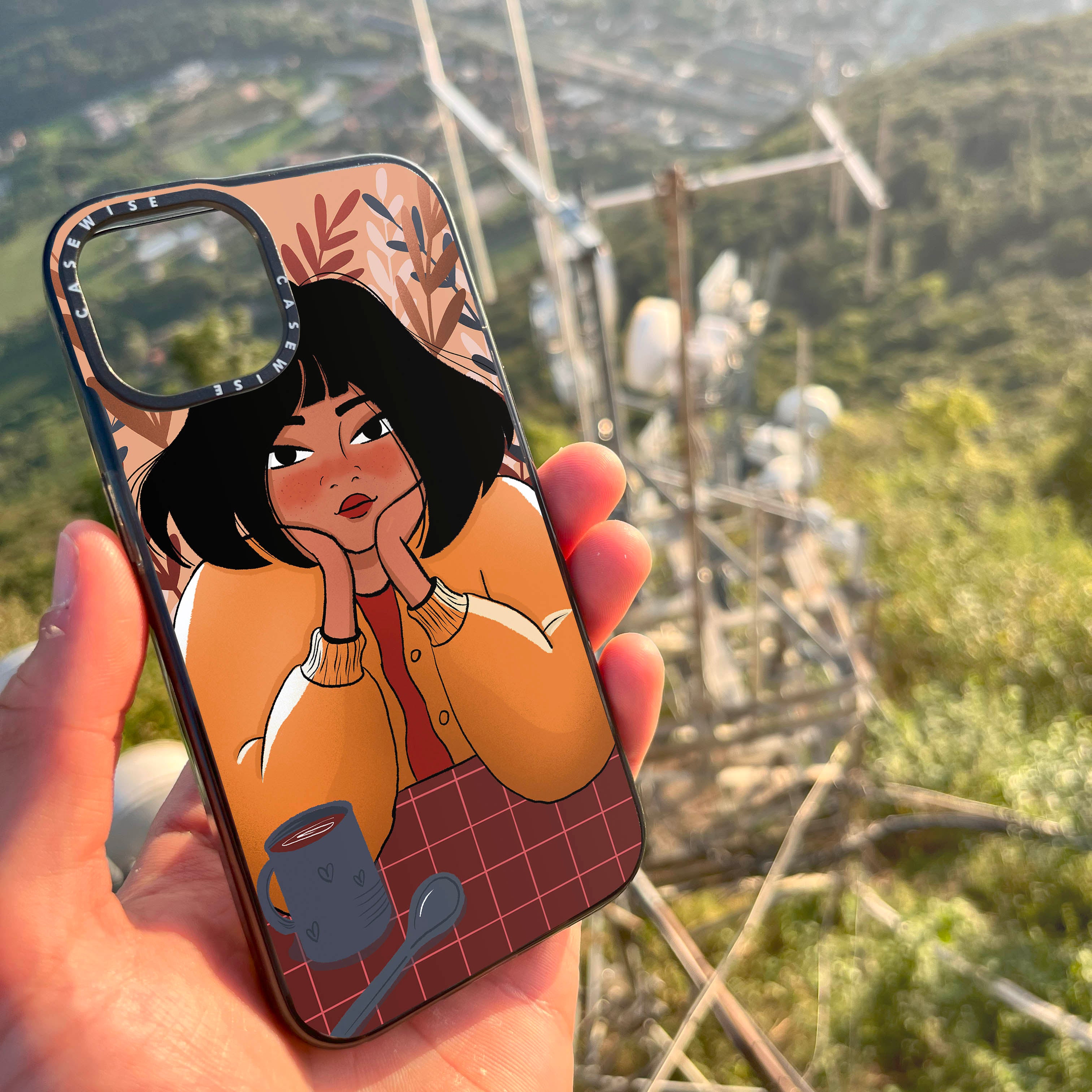 CASEWISE CASEWISE