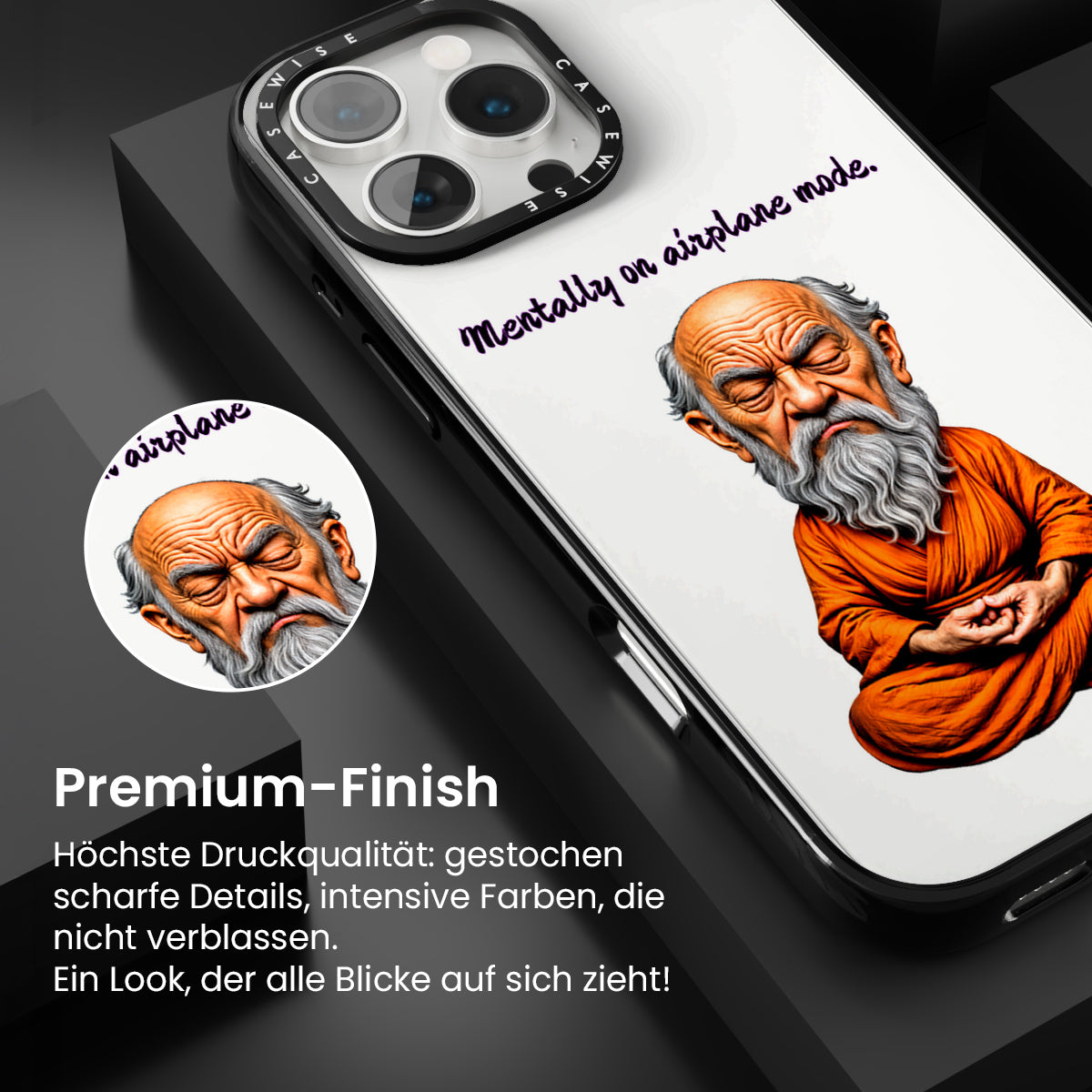 CASEWISE CASEWISE

Mentally on airplane mode.

airplane

Premium-Finish

Höchste Druckqualität: gestochen scharfe Details, intensive Farben, die nicht verblassen.
Ein Look, der alle Blicke auf sich zieht!